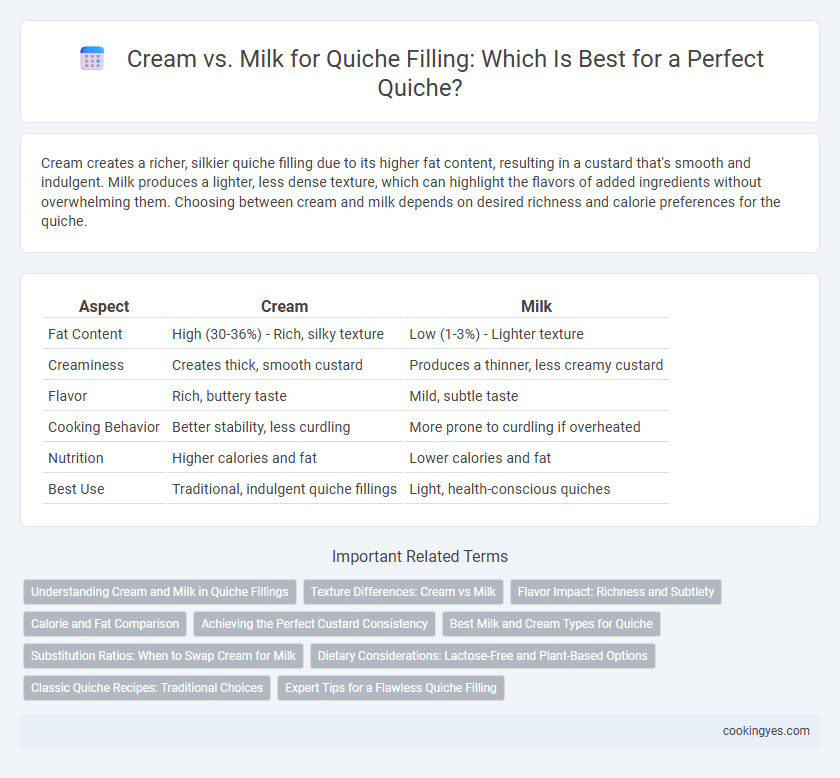 Cream vs. Milk for Quiche Filling: Which Is Best for a Perfect Quiche?

Cream creates a richer, silkier quiche filling due to its higher fat content, resulting in a custard that's smooth and indulgent. Milk produces a lighter, less dense texture, which can highlight the flavors of added ingredients without overwhelming them. Choosing between cream and milk depends on desired richness and calorie preferences for the quiche.

| Aspect | Cream | Milk |
|---|---|---|
| Fat Content | High (30-36%) - Rich, silky texture | Low (1-3%) - Lighter texture |
| Creaminess | Creates thick, smooth custard | Produces a thinner, less creamy custard |
| Flavor | Rich, buttery taste | Mild, subtle taste |
| Cooking Behavior | Better stability, less curdling | More prone to curdling if overheated |
| Nutrition | Higher calories and fat | Lower calories and fat |
| Best Use | Traditional, indulgent quiche fillings | Light, health-conscious quiches |

Important Related Terms

Understanding Cream and Milk in Quiche Fillings
Texture Differences: Cream vs Milk
Flavor Impact: Richness and Subtlety
Calorie and Fat Comparison
Achieving the Perfect Custard Consistency
Best Milk and Cream Types for Quiche
Substitution Ratios: When to Swap Cream for Milk
Dietary Considerations: Lactose-Free and Plant-Based Options
Classic Quiche Recipes: Traditional Choices
Expert Tips for a Flawless Quiche Filling

cookingyes.com