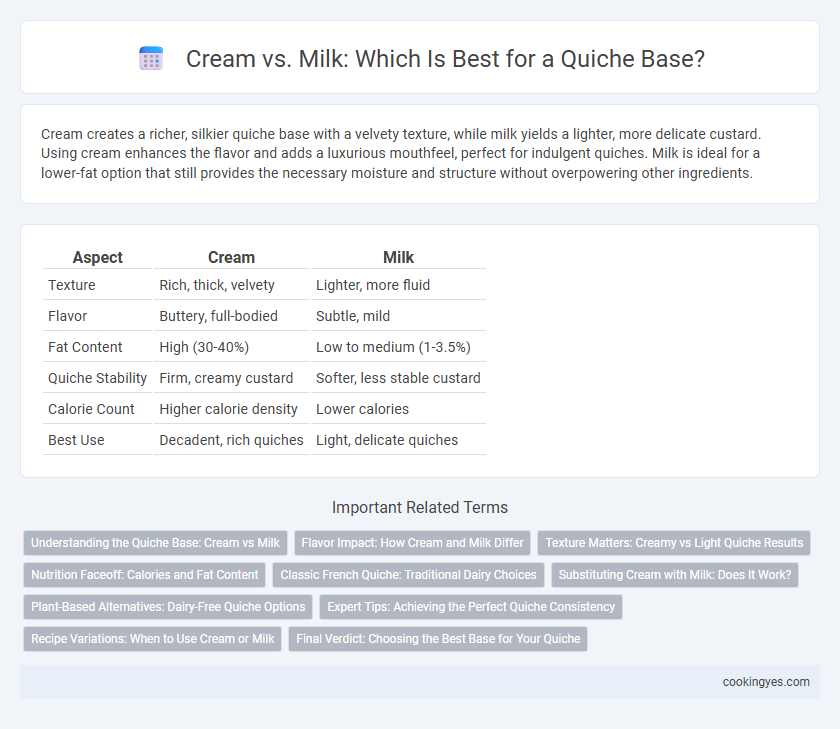 Cream vs. Milk: Which Is Best for a Quiche Base?

Cream creates a richer, silkier quiche base with a velvety texture, while milk yields a lighter, more delicate custard. Using cream enhances the flavor and adds a luxurious mouthfeel, perfect for indulgent quiches. Milk is ideal for a lower-fat option that still provides the necessary moisture and structure without overpowering other ingredients.

| Aspect | Cream | Milk |
|---|---|---|
| Texture | Rich, thick, velvety | Lighter, more fluid |
| Flavor | Buttery, full-bodied | Subtle, mild |
| Fat Content | High (30-40%) | Low to medium (1-3.5%) |
| Quiche Stability | Firm, creamy custard | Softer, less stable custard |
| Calorie Count | Higher calorie density | Lower calories |
| Best Use | Decadent, rich quiches | Light, delicate quiches |

Important Related Terms

Understanding the Quiche Base: Cream vs Milk
Flavor Impact: How Cream and Milk Differ
Texture Matters: Creamy vs Light Quiche Results
Nutrition Faceoff: Calories and Fat Content
Classic French Quiche: Traditional Dairy Choices
Substituting Cream with Milk: Does It Work?
Plant-Based Alternatives: Dairy-Free Quiche Options
Expert Tips: Achieving the Perfect Quiche Consistency
Recipe Variations: When to Use Cream or Milk
Final Verdict: Choosing the Best Base for Your Quiche

cookingyes.com