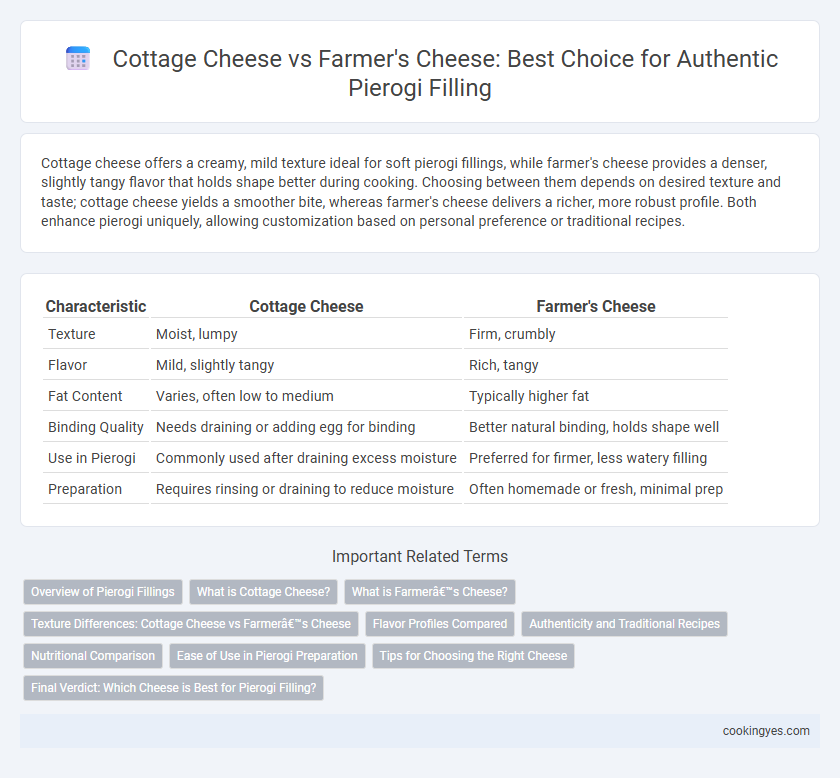 Cottage Cheese vs Farmer's Cheese: Best Choice for Authentic Pierogi Filling

Cottage cheese offers a creamy, mild texture ideal for soft pierogi fillings, while farmer's cheese provides a denser, slightly tangy flavor that holds shape better during cooking. Choosing between them depends on desired texture and taste; cottage cheese yields a smoother bite, whereas farmer's cheese delivers a richer, more robust profile. Both enhance pierogi uniquely, allowing customization based on personal preference or traditional recipes.

| Characteristic | Cottage Cheese | Farmer's Cheese |
|---|---|---|
| Texture | Moist, lumpy | Firm, crumbly |
| Flavor | Mild, slightly tangy | Rich, tangy |
| Fat Content | Varies, often low to medium | Typically higher fat |
| Binding Quality | Needs draining or adding egg for binding | Better natural binding, holds shape well |
| Use in Pierogi | Commonly used after draining excess moisture | Preferred for firmer, less watery filling |
| Preparation | Requires rinsing or draining to reduce moisture | Often homemade or fresh, minimal prep |

Important Related Terms

Overview of Pierogi Fillings
What is Cottage Cheese?
What is Farmerâ€™s Cheese?
Texture Differences: Cottage Cheese vs Farmerâ€™s Cheese
Flavor Profiles Compared
Authenticity and Traditional Recipes
Nutritional Comparison
Ease of Use in Pierogi Preparation
Tips for Choosing the Right Cheese
Final Verdict: Which Cheese is Best for Pierogi Filling?

cookingyes.com