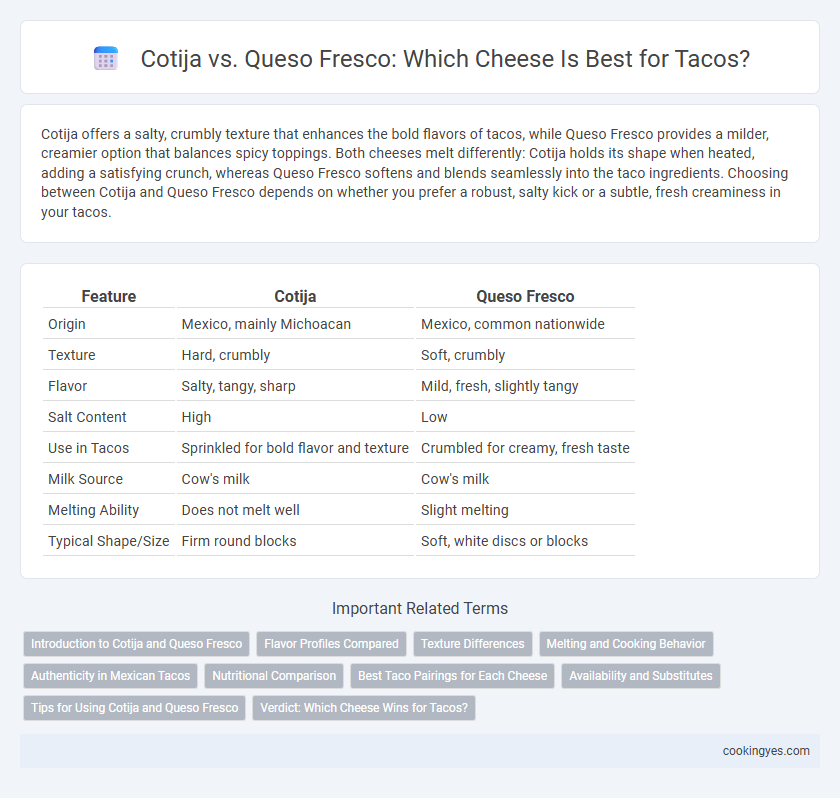 Cotija vs. Queso Fresco: Which Cheese Is Best for Tacos?

Cotija offers a salty, crumbly texture that enhances the bold flavors of tacos, while Queso Fresco provides a milder, creamier option that balances spicy toppings. Both cheeses melt differently: Cotija holds its shape when heated, adding a satisfying crunch, whereas Queso Fresco softens and blends seamlessly into the taco ingredients. Choosing between Cotija and Queso Fresco depends on whether you prefer a robust, salty kick or a subtle, fresh creaminess in your tacos.

| Feature | Cotija | Queso Fresco |
|---|---|---|
| Origin | Mexico, mainly Michoacan | Mexico, common nationwide |
| Texture | Hard, crumbly | Soft, crumbly |
| Flavor | Salty, tangy, sharp | Mild, fresh, slightly tangy |
| Salt Content | High | Low |
| Use in Tacos | Sprinkled for bold flavor and texture | Crumbled for creamy, fresh taste |
| Milk Source | Cow's milk | Cow's milk |
| Melting Ability | Does not melt well | Slight melting |
| Typical Shape/Size | Firm round blocks | Soft, white discs or blocks |

Important Related Terms

Introduction to Cotija and Queso Fresco
Flavor Profiles Compared
Texture Differences
Melting and Cooking Behavior
Authenticity in Mexican Tacos
Nutritional Comparison
Best Taco Pairings for Each Cheese
Availability and Substitutes
Tips for Using Cotija and Queso Fresco
Verdict: Which Cheese Wins for Tacos?

cookingyes.com