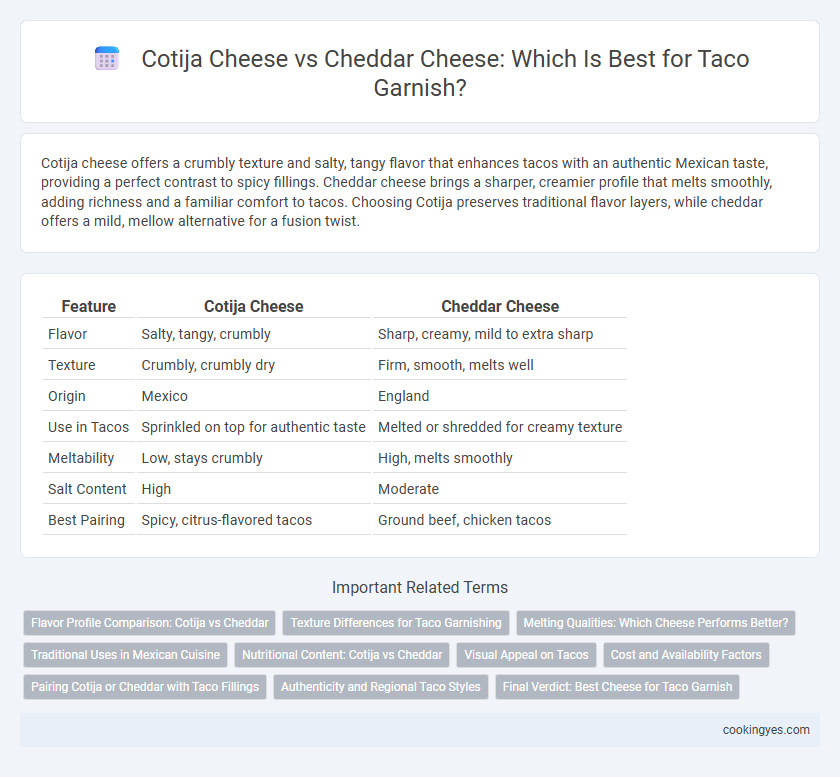 Cotija Cheese vs Cheddar Cheese: Which Is Best for Taco Garnish?

Cotija cheese offers a crumbly texture and salty, tangy flavor that enhances tacos with an authentic Mexican taste, providing a perfect contrast to spicy fillings. Cheddar cheese brings a sharper, creamier profile that melts smoothly, adding richness and a familiar comfort to tacos. Choosing Cotija preserves traditional flavor layers, while cheddar offers a mild, mellow alternative for a fusion twist.

| Feature | Cotija Cheese | Cheddar Cheese |
|---|---|---|
| Flavor | Salty, tangy, crumbly | Sharp, creamy, mild to extra sharp |
| Texture | Crumbly, crumbly dry | Firm, smooth, melts well |
| Origin | Mexico | England |
| Use in Tacos | Sprinkled on top for authentic taste | Melted or shredded for creamy texture |
| Meltability | Low, stays crumbly | High, melts smoothly |
| Salt Content | High | Moderate |
| Best Pairing | Spicy, citrus-flavored tacos | Ground beef, chicken tacos |

Important Related Terms

Flavor Profile Comparison: Cotija vs Cheddar
Texture Differences for Taco Garnishing
Melting Qualities: Which Cheese Performs Better?
Traditional Uses in Mexican Cuisine
Nutritional Content: Cotija vs Cheddar
Visual Appeal on Tacos
Cost and Availability Factors
Pairing Cotija or Cheddar with Taco Fillings
Authenticity and Regional Taco Styles
Final Verdict: Best Cheese for Taco Garnish

cookingyes.com