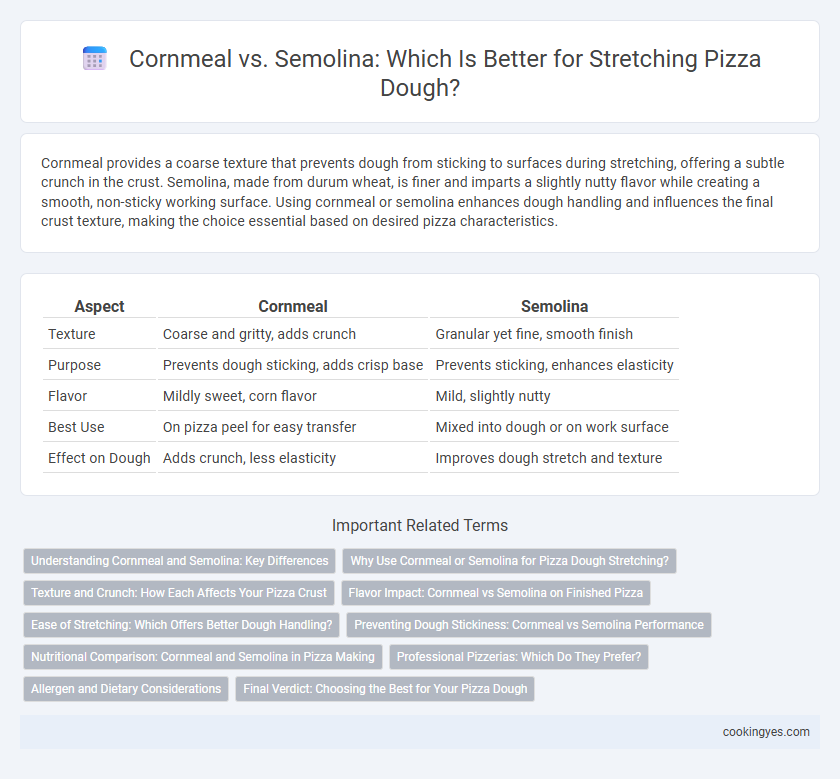 Cornmeal vs. Semolina: Which Is Better for Stretching Pizza Dough?

Cornmeal provides a coarse texture that prevents dough from sticking to surfaces during stretching, offering a subtle crunch in the crust. Semolina, made from durum wheat, is finer and imparts a slightly nutty flavor while creating a smooth, non-sticky working surface. Using cornmeal or semolina enhances dough handling and influences the final crust texture, making the choice essential based on desired pizza characteristics.

| Aspect | Cornmeal | Semolina |
|---|---|---|
| Texture | Coarse and gritty, adds crunch | Granular yet fine, smooth finish |
| Purpose | Prevents dough sticking, adds crisp base | Prevents sticking, enhances elasticity |
| Flavor | Mildly sweet, corn flavor | Mild, slightly nutty |
| Best Use | On pizza peel for easy transfer | Mixed into dough or on work surface |
| Effect on Dough | Adds crunch, less elasticity | Improves dough stretch and texture |

Important Related Terms

Understanding Cornmeal and Semolina: Key Differences

Why Use Cornmeal or Semolina for Pizza Dough Stretching?

Texture and Crunch: How Each Affects Your Pizza Crust

Flavor Impact: Cornmeal vs Semolina on Finished Pizza

Ease of Stretching: Which Offers Better Dough Handling?

Preventing Dough Stickiness: Cornmeal vs Semolina Performance

Nutritional Comparison: Cornmeal and Semolina in Pizza Making

Professional Pizzerias: Which Do They Prefer?

Allergen and Dietary Considerations

Final Verdict: Choosing the Best for Your Pizza Dough

cookingyes.com