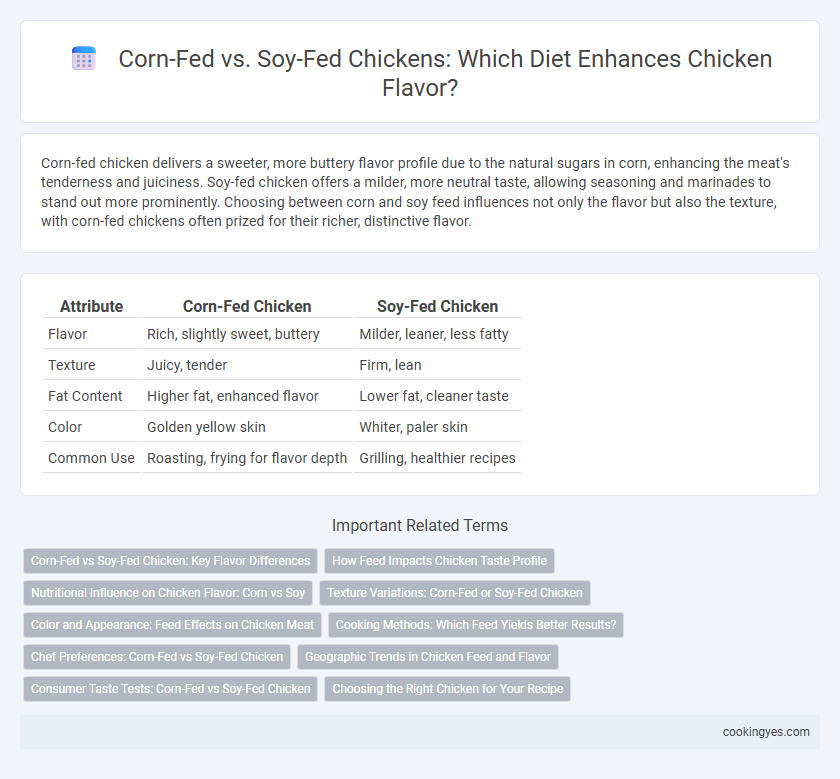 Corn-Fed vs. Soy-Fed Chickens: Which Diet Enhances Chicken Flavor?

Corn-fed chicken delivers a sweeter, more buttery flavor profile due to the natural sugars in corn, enhancing the meat's tenderness and juiciness. Soy-fed chicken offers a milder, more neutral taste, allowing seasoning and marinades to stand out more prominently. Choosing between corn and soy feed influences not only the flavor but also the texture, with corn-fed chickens often prized for their richer, distinctive flavor.

| Attribute | Corn-Fed Chicken | Soy-Fed Chicken |
|---|---|---|
| Flavor | Rich, slightly sweet, buttery | Milder, leaner, less fatty |
| Texture | Juicy, tender | Firm, lean |
| Fat Content | Higher fat, enhanced flavor | Lower fat, cleaner taste |
| Color | Golden yellow skin | Whiter, paler skin |
| Common Use | Roasting, frying for flavor depth | Grilling, healthier recipes |

Important Related Terms

Corn-Fed vs Soy-Fed Chicken: Key Flavor Differences
How Feed Impacts Chicken Taste Profile
Nutritional Influence on Chicken Flavor: Corn vs Soy
Texture Variations: Corn-Fed or Soy-Fed Chicken
Color and Appearance: Feed Effects on Chicken Meat
Cooking Methods: Which Feed Yields Better Results?
Chef Preferences: Corn-Fed vs Soy-Fed Chicken
Geographic Trends in Chicken Feed and Flavor
Consumer Taste Tests: Corn-Fed vs Soy-Fed Chicken
Choosing the Right Chicken for Your Recipe

cookingyes.com