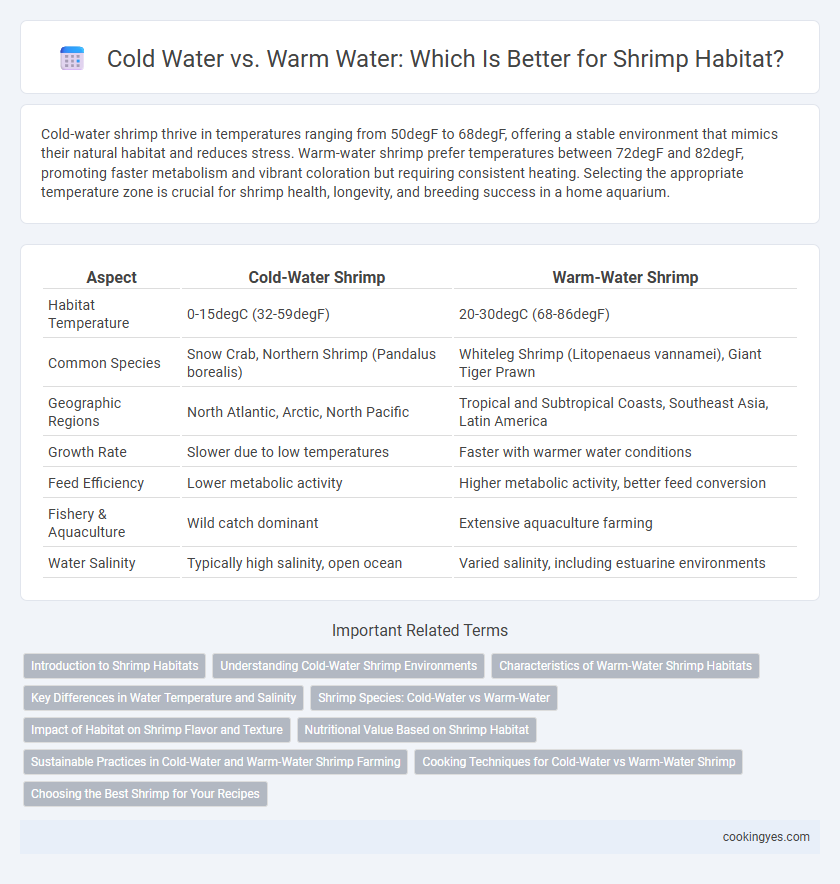 Cold Water vs. Warm Water: Which Is Better for Shrimp Habitat?

Cold-water shrimp thrive in temperatures ranging from 50degF to 68degF, offering a stable environment that mimics their natural habitat and reduces stress. Warm-water shrimp prefer temperatures between 72degF and 82degF, promoting faster metabolism and vibrant coloration but requiring consistent heating. Selecting the appropriate temperature zone is crucial for shrimp health, longevity, and breeding success in a home aquarium.

| Aspect | Cold-Water Shrimp | Warm-Water Shrimp |
|---|---|---|
| Habitat Temperature | 0-15degC (32-59degF) | 20-30degC (68-86degF) |
| Common Species | Snow Crab, Northern Shrimp (Pandalus borealis) | Whiteleg Shrimp (Litopenaeus vannamei), Giant Tiger Prawn |
| Geographic Regions | North Atlantic, Arctic, North Pacific | Tropical and Subtropical Coasts, Southeast Asia, Latin America |
| Growth Rate | Slower due to low temperatures | Faster with warmer water conditions |
| Feed Efficiency | Lower metabolic activity | Higher metabolic activity, better feed conversion |
| Fishery & Aquaculture | Wild catch dominant | Extensive aquaculture farming |
| Water Salinity | Typically high salinity, open ocean | Varied salinity, including estuarine environments |

Important Related Terms

Introduction to Shrimp Habitats
Understanding Cold-Water Shrimp Environments
Characteristics of Warm-Water Shrimp Habitats
Key Differences in Water Temperature and Salinity
Shrimp Species: Cold-Water vs Warm-Water
Impact of Habitat on Shrimp Flavor and Texture
Nutritional Value Based on Shrimp Habitat
Sustainable Practices in Cold-Water and Warm-Water Shrimp Farming
Cooking Techniques for Cold-Water vs Warm-Water Shrimp
Choosing the Best Shrimp for Your Recipes

cookingyes.com