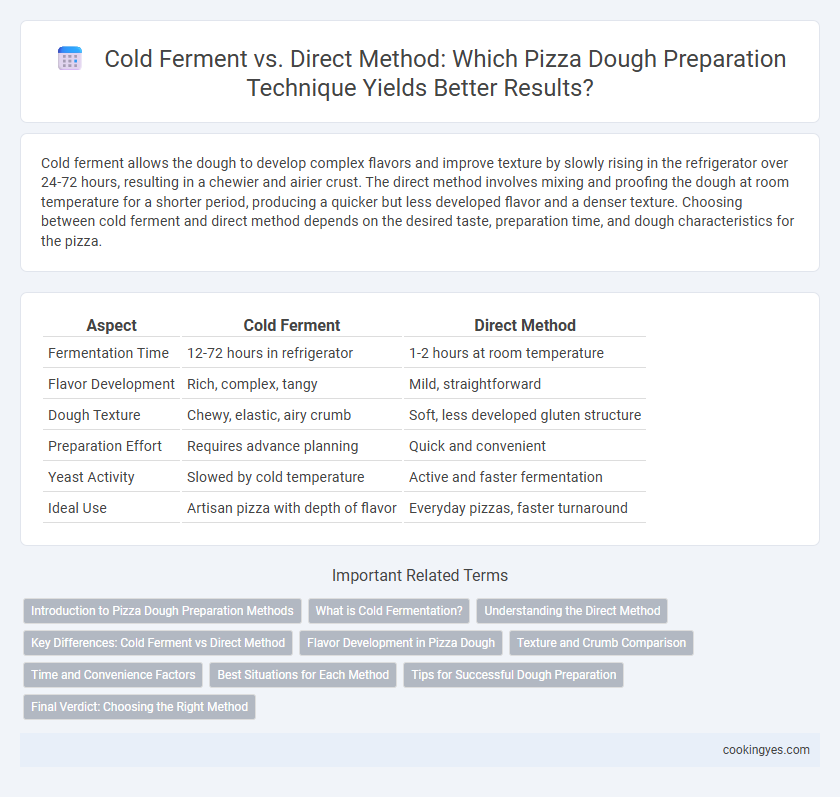 Cold Ferment vs. Direct Method: Which Pizza Dough Preparation Technique Yields Better Results?

Cold ferment allows the dough to develop complex flavors and improve texture by slowly rising in the refrigerator over 24-72 hours, resulting in a chewier and airier crust. The direct method involves mixing and proofing the dough at room temperature for a shorter period, producing a quicker but less developed flavor and a denser texture. Choosing between cold ferment and direct method depends on the desired taste, preparation time, and dough characteristics for the pizza.

| Aspect | Cold Ferment | Direct Method |
|---|---|---|
| Fermentation Time | 12-72 hours in refrigerator | 1-2 hours at room temperature |
| Flavor Development | Rich, complex, tangy | Mild, straightforward |
| Dough Texture | Chewy, elastic, airy crumb | Soft, less developed gluten structure |
| Preparation Effort | Requires advance planning | Quick and convenient |
| Yeast Activity | Slowed by cold temperature | Active and faster fermentation |
| Ideal Use | Artisan pizza with depth of flavor | Everyday pizzas, faster turnaround |

Important Related Terms

Introduction to Pizza Dough Preparation Methods
What is Cold Fermentation?
Understanding the Direct Method
Key Differences: Cold Ferment vs Direct Method
Flavor Development in Pizza Dough
Texture and Crumb Comparison
Time and Convenience Factors
Best Situations for Each Method
Tips for Successful Dough Preparation
Final Verdict: Choosing the Right Method

cookingyes.com