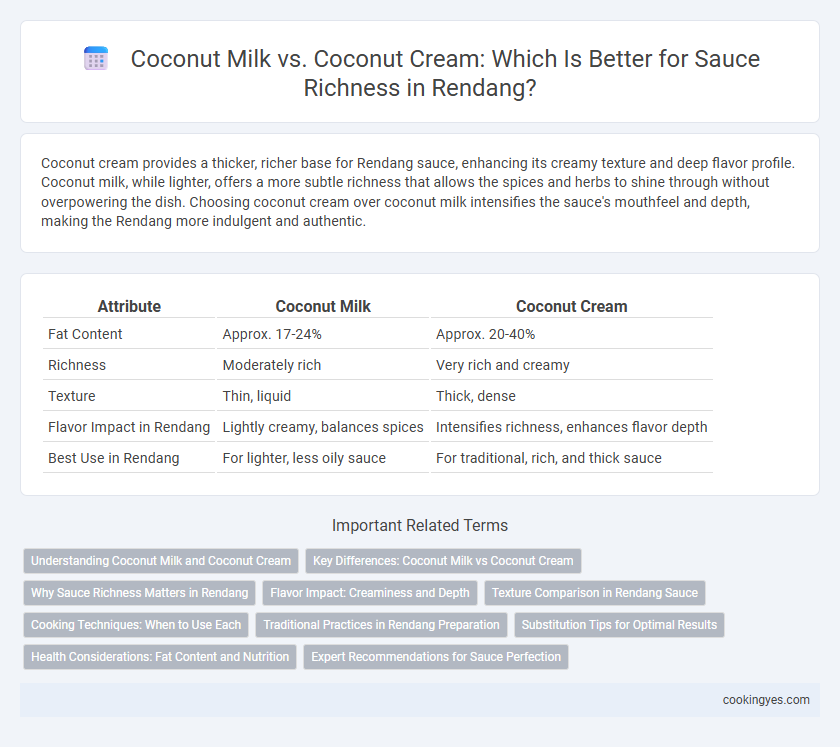 Coconut Milk vs. Coconut Cream: Which Is Better for Sauce Richness in Rendang?

Coconut cream provides a thicker, richer base for Rendang sauce, enhancing its creamy texture and deep flavor profile. Coconut milk, while lighter, offers a more subtle richness that allows the spices and herbs to shine through without overpowering the dish. Choosing coconut cream over coconut milk intensifies the sauce's mouthfeel and depth, making the Rendang more indulgent and authentic.

| Attribute | Coconut Milk | Coconut Cream |
|---|---|---|
| Fat Content | Approx. 17-24% | Approx. 20-40% |
| Richness | Moderately rich | Very rich and creamy |
| Texture | Thin, liquid | Thick, dense |
| Flavor Impact in Rendang | Lightly creamy, balances spices | Intensifies richness, enhances flavor depth |
| Best Use in Rendang | For lighter, less oily sauce | For traditional, rich, and thick sauce |

Important Related Terms

Understanding Coconut Milk and Coconut Cream
Key Differences: Coconut Milk vs Coconut Cream
Why Sauce Richness Matters in Rendang
Flavor Impact: Creaminess and Depth
Texture Comparison in Rendang Sauce
Cooking Techniques: When to Use Each
Traditional Practices in Rendang Preparation
Substitution Tips for Optimal Results
Health Considerations: Fat Content and Nutrition
Expert Recommendations for Sauce Perfection

cookingyes.com