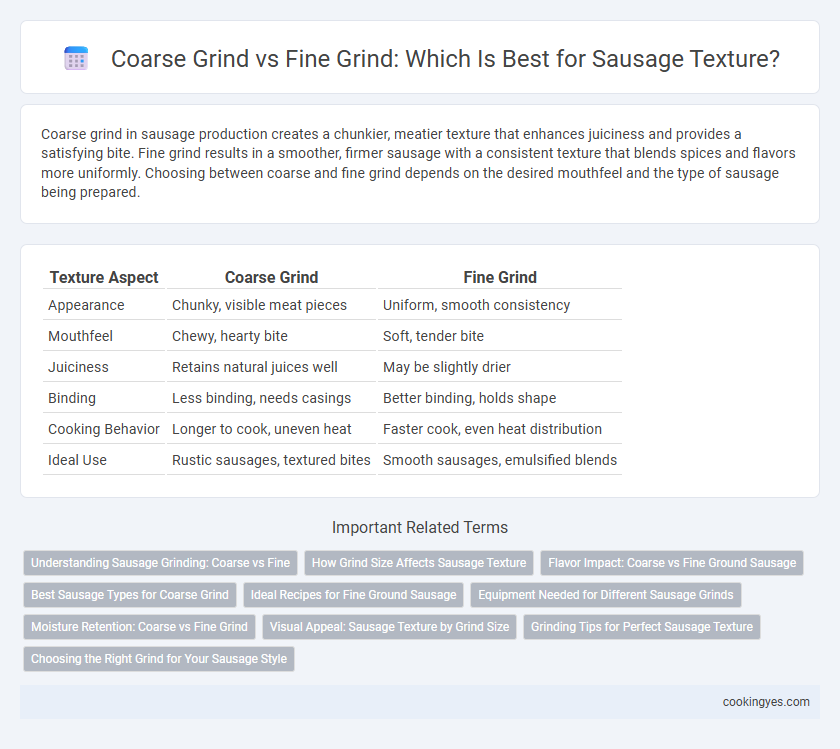 Coarse Grind vs Fine Grind: Which Is Best for Sausage Texture?

Coarse grind in sausage production creates a chunkier, meatier texture that enhances juiciness and provides a satisfying bite. Fine grind results in a smoother, firmer sausage with a consistent texture that blends spices and flavors more uniformly. Choosing between coarse and fine grind depends on the desired mouthfeel and the type of sausage being prepared.

| Texture Aspect | Coarse Grind | Fine Grind |
|---|---|---|
| Appearance | Chunky, visible meat pieces | Uniform, smooth consistency |
| Mouthfeel | Chewy, hearty bite | Soft, tender bite |
| Juiciness | Retains natural juices well | May be slightly drier |
| Binding | Less binding, needs casings | Better binding, holds shape |
| Cooking Behavior | Longer to cook, uneven heat | Faster cook, even heat distribution |
| Ideal Use | Rustic sausages, textured bites | Smooth sausages, emulsified blends |

Important Related Terms

Understanding Sausage Grinding: Coarse vs Fine
How Grind Size Affects Sausage Texture
Flavor Impact: Coarse vs Fine Ground Sausage
Best Sausage Types for Coarse Grind
Ideal Recipes for Fine Ground Sausage
Equipment Needed for Different Sausage Grinds
Moisture Retention: Coarse vs Fine Grind
Visual Appeal: Sausage Texture by Grind Size
Grinding Tips for Perfect Sausage Texture
Choosing the Right Grind for Your Sausage Style

cookingyes.com