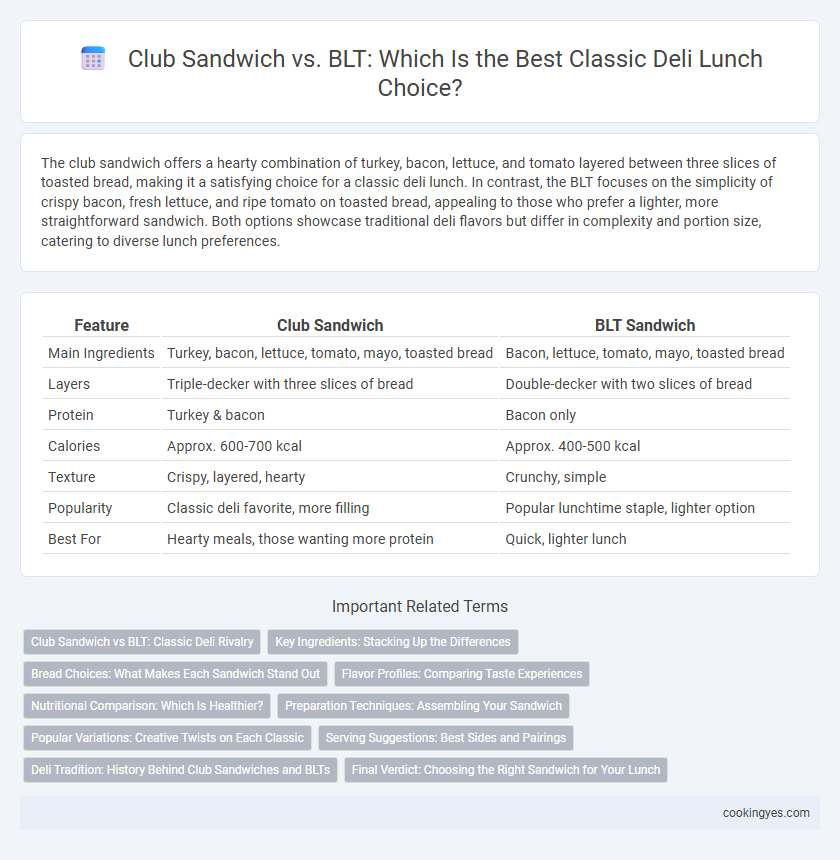 Club Sandwich vs. BLT: Which Is the Best Classic Deli Lunch Choice?

The club sandwich offers a hearty combination of turkey, bacon, lettuce, and tomato layered between three slices of toasted bread, making it a satisfying choice for a classic deli lunch. In contrast, the BLT focuses on the simplicity of crispy bacon, fresh lettuce, and ripe tomato on toasted bread, appealing to those who prefer a lighter, more straightforward sandwich. Both options showcase traditional deli flavors but differ in complexity and portion size, catering to diverse lunch preferences.

| Feature | Club Sandwich | BLT Sandwich |
|---|---|---|
| Main Ingredients | Turkey, bacon, lettuce, tomato, mayo, toasted bread | Bacon, lettuce, tomato, mayo, toasted bread |
| Layers | Triple-decker with three slices of bread | Double-decker with two slices of bread |
| Protein | Turkey & bacon | Bacon only |
| Calories | Approx. 600-700 kcal | Approx. 400-500 kcal |
| Texture | Crispy, layered, hearty | Crunchy, simple |
| Popularity | Classic deli favorite, more filling | Popular lunchtime staple, lighter option |
| Best For | Hearty meals, those wanting more protein | Quick, lighter lunch |

Important Related Terms

Club Sandwich vs BLT: Classic Deli Rivalry
Key Ingredients: Stacking Up the Differences
Bread Choices: What Makes Each Sandwich Stand Out
Flavor Profiles: Comparing Taste Experiences
Nutritional Comparison: Which Is Healthier?
Preparation Techniques: Assembling Your Sandwich
Popular Variations: Creative Twists on Each Classic
Serving Suggestions: Best Sides and Pairings
Deli Tradition: History Behind Club Sandwiches and BLTs
Final Verdict: Choosing the Right Sandwich for Your Lunch

cookingyes.com