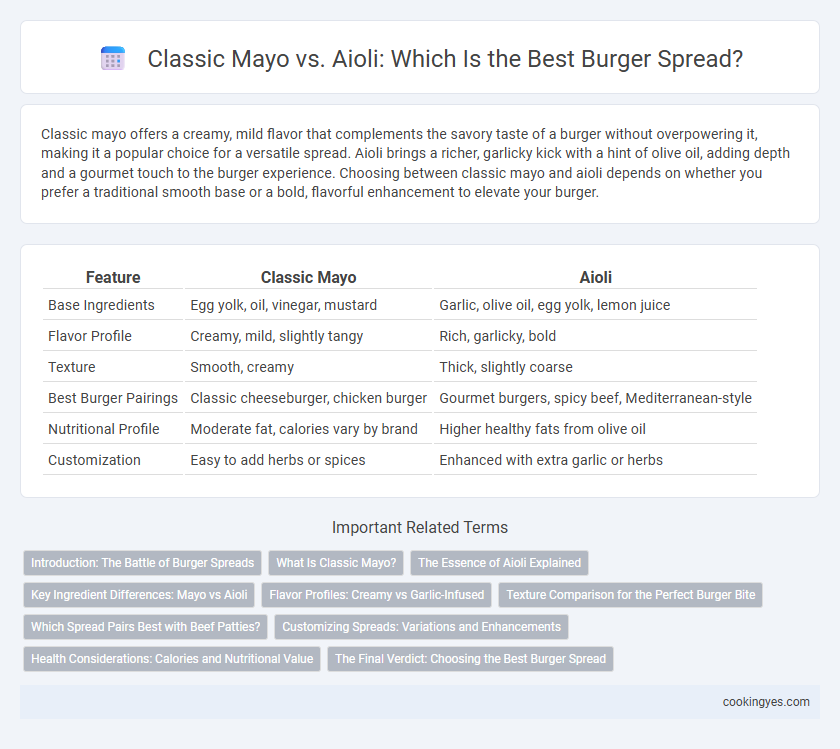 Classic Mayo vs. Aioli: Which Is the Best Burger Spread?

Classic mayo offers a creamy, mild flavor that complements the savory taste of a burger without overpowering it, making it a popular choice for a versatile spread. Aioli brings a richer, garlicky kick with a hint of olive oil, adding depth and a gourmet touch to the burger experience. Choosing between classic mayo and aioli depends on whether you prefer a traditional smooth base or a bold, flavorful enhancement to elevate your burger.

| Feature | Classic Mayo | Aioli |
|---|---|---|
| Base Ingredients | Egg yolk, oil, vinegar, mustard | Garlic, olive oil, egg yolk, lemon juice |
| Flavor Profile | Creamy, mild, slightly tangy | Rich, garlicky, bold |
| Texture | Smooth, creamy | Thick, slightly coarse |
| Best Burger Pairings | Classic cheeseburger, chicken burger | Gourmet burgers, spicy beef, Mediterranean-style |
| Nutritional Profile | Moderate fat, calories vary by brand | Higher healthy fats from olive oil |
| Customization | Easy to add herbs or spices | Enhanced with extra garlic or herbs |

Important Related Terms

Introduction: The Battle of Burger Spreads
What Is Classic Mayo?
The Essence of Aioli Explained
Key Ingredient Differences: Mayo vs Aioli
Flavor Profiles: Creamy vs Garlic-Infused
Texture Comparison for the Perfect Burger Bite
Which Spread Pairs Best with Beef Patties?
Customizing Spreads: Variations and Enhancements
Health Considerations: Calories and Nutritional Value
The Final Verdict: Choosing the Best Burger Spread

cookingyes.com