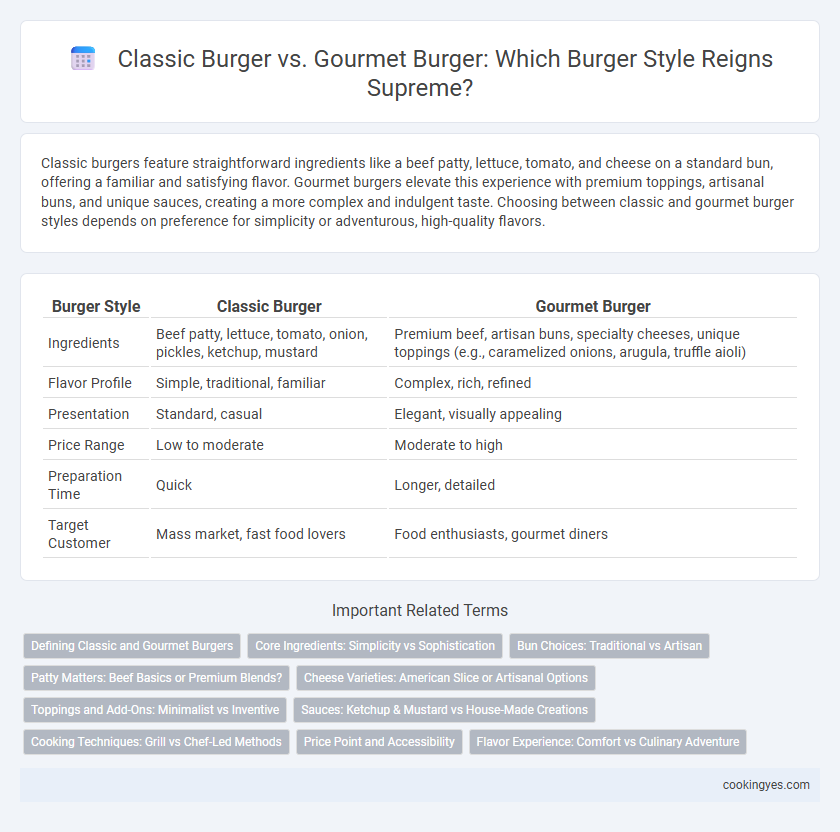 Classic Burger vs. Gourmet Burger: Which Burger Style Reigns Supreme?

Classic burgers feature straightforward ingredients like a beef patty, lettuce, tomato, and cheese on a standard bun, offering a familiar and satisfying flavor. Gourmet burgers elevate this experience with premium toppings, artisanal buns, and unique sauces, creating a more complex and indulgent taste. Choosing between classic and gourmet burger styles depends on preference for simplicity or adventurous, high-quality flavors.

| Burger Style | Classic Burger | Gourmet Burger |
|---|---|---|
| Ingredients | Beef patty, lettuce, tomato, onion, pickles, ketchup, mustard | Premium beef, artisan buns, specialty cheeses, unique toppings (e.g., caramelized onions, arugula, truffle aioli) |
| Flavor Profile | Simple, traditional, familiar | Complex, rich, refined |
| Presentation | Standard, casual | Elegant, visually appealing |
| Price Range | Low to moderate | Moderate to high |
| Preparation Time | Quick | Longer, detailed |
| Target Customer | Mass market, fast food lovers | Food enthusiasts, gourmet diners |

Important Related Terms

Defining Classic and Gourmet Burgers
Core Ingredients: Simplicity vs Sophistication
Bun Choices: Traditional vs Artisan
Patty Matters: Beef Basics or Premium Blends?
Cheese Varieties: American Slice or Artisanal Options
Toppings and Add-Ons: Minimalist vs Inventive
Sauces: Ketchup & Mustard vs House-Made Creations
Cooking Techniques: Grill vs Chef-Led Methods
Price Point and Accessibility
Flavor Experience: Comfort vs Culinary Adventure

cookingyes.com