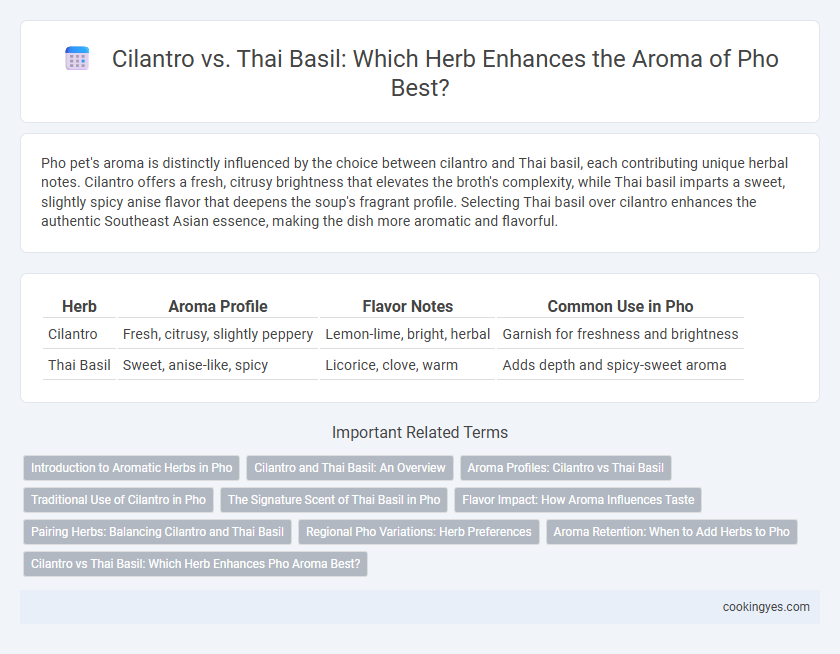 Cilantro vs. Thai Basil: Which Herb Enhances the Aroma of Pho Best?

Pho pet's aroma is distinctly influenced by the choice between cilantro and Thai basil, each contributing unique herbal notes. Cilantro offers a fresh, citrusy brightness that elevates the broth's complexity, while Thai basil imparts a sweet, slightly spicy anise flavor that deepens the soup's fragrant profile. Selecting Thai basil over cilantro enhances the authentic Southeast Asian essence, making the dish more aromatic and flavorful.

| Herb | Aroma Profile | Flavor Notes | Common Use in Pho |
|---|---|---|---|
| Cilantro | Fresh, citrusy, slightly peppery | Lemon-lime, bright, herbal | Garnish for freshness and brightness |
| Thai Basil | Sweet, anise-like, spicy | Licorice, clove, warm | Adds depth and spicy-sweet aroma |

Important Related Terms

Introduction to Aromatic Herbs in Pho
Cilantro and Thai Basil: An Overview
Aroma Profiles: Cilantro vs Thai Basil
Traditional Use of Cilantro in Pho
The Signature Scent of Thai Basil in Pho
Flavor Impact: How Aroma Influences Taste
Pairing Herbs: Balancing Cilantro and Thai Basil
Regional Pho Variations: Herb Preferences
Aroma Retention: When to Add Herbs to Pho
Cilantro vs Thai Basil: Which Herb Enhances Pho Aroma Best?

cookingyes.com