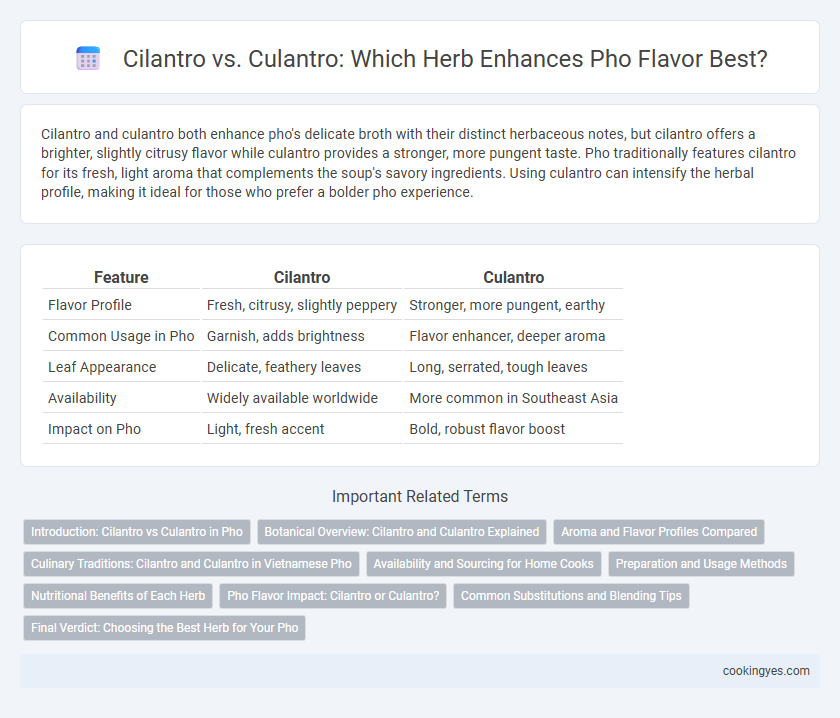 Cilantro vs. Culantro: Which Herb Enhances Pho Flavor Best?

Cilantro and culantro both enhance pho's delicate broth with their distinct herbaceous notes, but cilantro offers a brighter, slightly citrusy flavor while culantro provides a stronger, more pungent taste. Pho traditionally features cilantro for its fresh, light aroma that complements the soup's savory ingredients. Using culantro can intensify the herbal profile, making it ideal for those who prefer a bolder pho experience.

| Feature | Cilantro | Culantro |
|---|---|---|
| Flavor Profile | Fresh, citrusy, slightly peppery | Stronger, more pungent, earthy |
| Common Usage in Pho | Garnish, adds brightness | Flavor enhancer, deeper aroma |
| Leaf Appearance | Delicate, feathery leaves | Long, serrated, tough leaves |
| Availability | Widely available worldwide | More common in Southeast Asia |
| Impact on Pho | Light, fresh accent | Bold, robust flavor boost |

Important Related Terms

Introduction: Cilantro vs Culantro in Pho
Botanical Overview: Cilantro and Culantro Explained
Aroma and Flavor Profiles Compared
Culinary Traditions: Cilantro and Culantro in Vietnamese Pho
Availability and Sourcing for Home Cooks
Preparation and Usage Methods
Nutritional Benefits of Each Herb
Pho Flavor Impact: Cilantro or Culantro?
Common Substitutions and Blending Tips
Final Verdict: Choosing the Best Herb for Your Pho

cookingyes.com