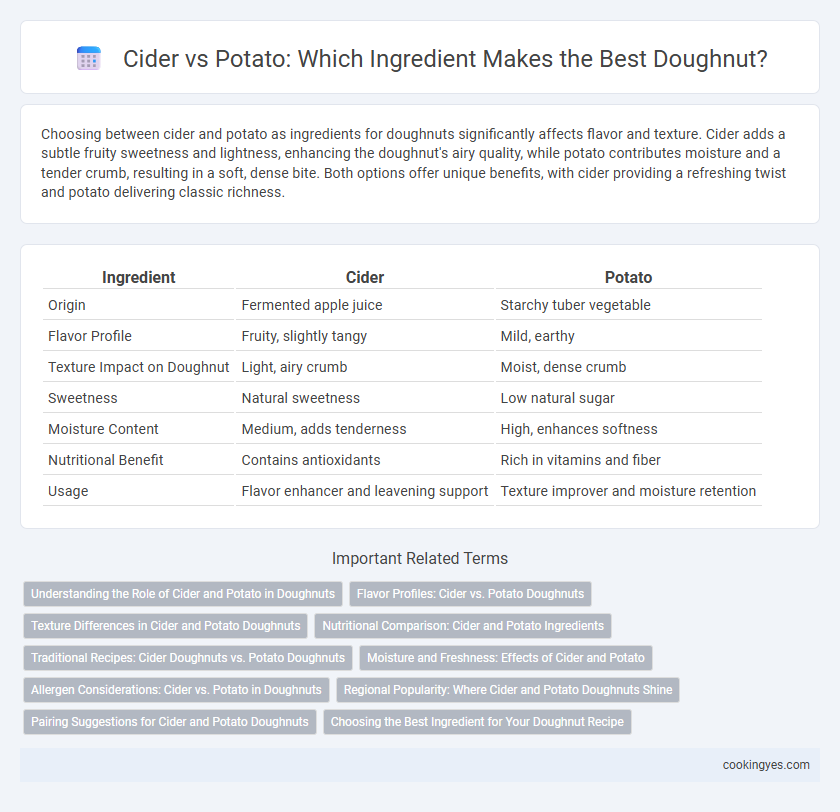 Cider vs Potato: Which Ingredient Makes the Best Doughnut?

Choosing between cider and potato as ingredients for doughnuts significantly affects flavor and texture. Cider adds a subtle fruity sweetness and lightness, enhancing the doughnut's airy quality, while potato contributes moisture and a tender crumb, resulting in a soft, dense bite. Both options offer unique benefits, with cider providing a refreshing twist and potato delivering classic richness.

| Ingredient | Cider | Potato |
|---|---|---|
| Origin | Fermented apple juice | Starchy tuber vegetable |
| Flavor Profile | Fruity, slightly tangy | Mild, earthy |
| Texture Impact on Doughnut | Light, airy crumb | Moist, dense crumb |
| Sweetness | Natural sweetness | Low natural sugar |
| Moisture Content | Medium, adds tenderness | High, enhances softness |
| Nutritional Benefit | Contains antioxidants | Rich in vitamins and fiber |
| Usage | Flavor enhancer and leavening support | Texture improver and moisture retention |

Important Related Terms

Understanding the Role of Cider and Potato in Doughnuts
Flavor Profiles: Cider vs. Potato Doughnuts
Texture Differences in Cider and Potato Doughnuts
Nutritional Comparison: Cider and Potato Ingredients
Traditional Recipes: Cider Doughnuts vs. Potato Doughnuts
Moisture and Freshness: Effects of Cider and Potato
Allergen Considerations: Cider vs. Potato in Doughnuts
Regional Popularity: Where Cider and Potato Doughnuts Shine
Pairing Suggestions for Cider and Potato Doughnuts
Choosing the Best Ingredient for Your Doughnut Recipe

cookingyes.com