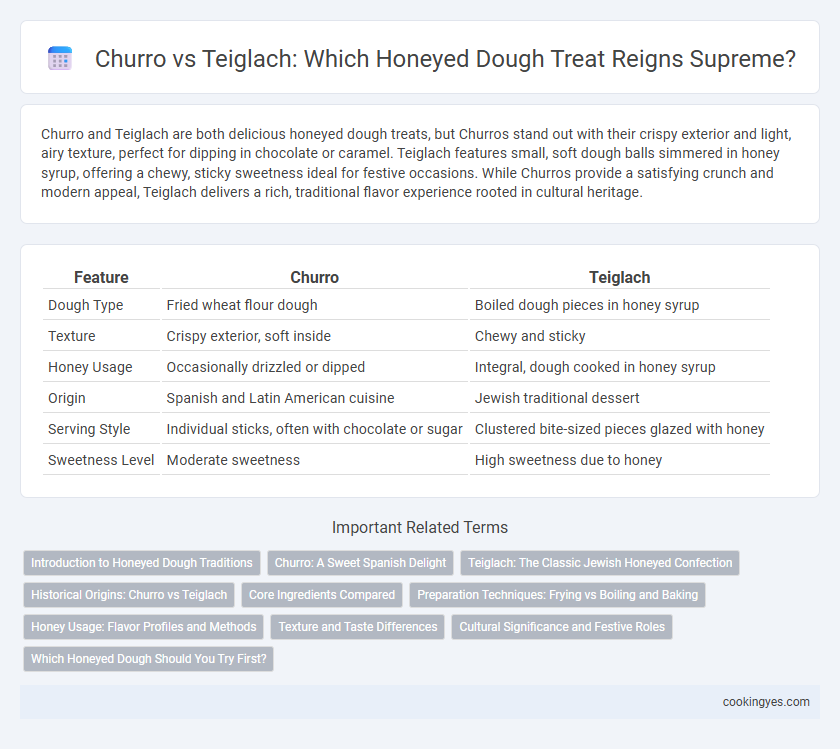 Churro vs Teiglach: Which Honeyed Dough Treat Reigns Supreme?

Churro and Teiglach are both delicious honeyed dough treats, but Churros stand out with their crispy exterior and light, airy texture, perfect for dipping in chocolate or caramel. Teiglach features small, soft dough balls simmered in honey syrup, offering a chewy, sticky sweetness ideal for festive occasions. While Churros provide a satisfying crunch and modern appeal, Teiglach delivers a rich, traditional flavor experience rooted in cultural heritage.

| Feature | Churro | Teiglach |
|---|---|---|
| Dough Type | Fried wheat flour dough | Boiled dough pieces in honey syrup |
| Texture | Crispy exterior, soft inside | Chewy and sticky |
| Honey Usage | Occasionally drizzled or dipped | Integral, dough cooked in honey syrup |
| Origin | Spanish and Latin American cuisine | Jewish traditional dessert |
| Serving Style | Individual sticks, often with chocolate or sugar | Clustered bite-sized pieces glazed with honey |
| Sweetness Level | Moderate sweetness | High sweetness due to honey |

Important Related Terms

Introduction to Honeyed Dough Traditions
Churro: A Sweet Spanish Delight
Teiglach: The Classic Jewish Honeyed Confection
Historical Origins: Churro vs Teiglach
Core Ingredients Compared
Preparation Techniques: Frying vs Boiling and Baking
Honey Usage: Flavor Profiles and Methods
Texture and Taste Differences
Cultural Significance and Festive Roles
Which Honeyed Dough Should You Try First?

cookingyes.com