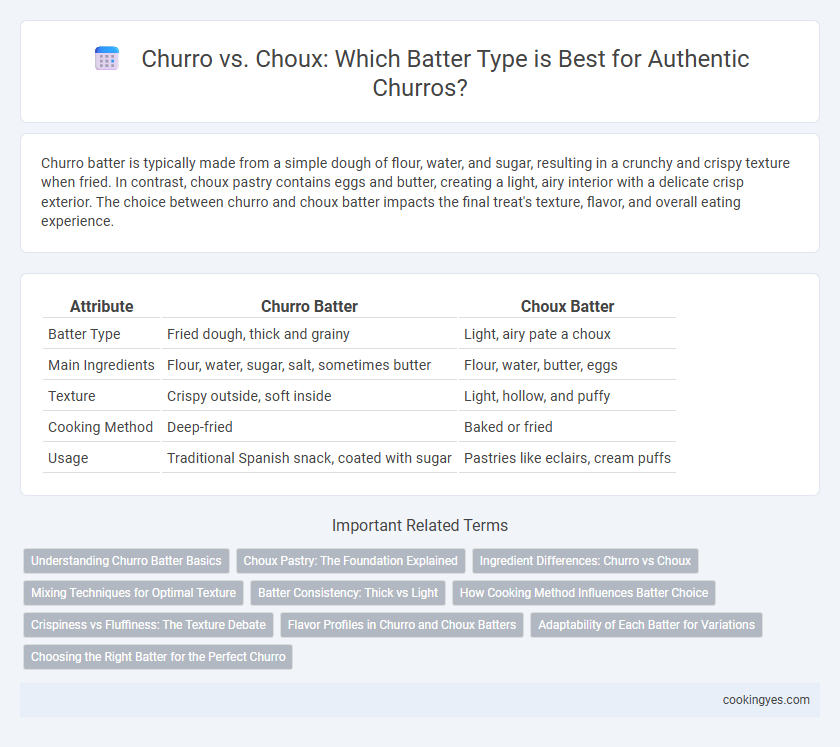 Churro vs. Choux: Which Batter Type is Best for Authentic Churros?

Churro batter is typically made from a simple dough of flour, water, and sugar, resulting in a crunchy and crispy texture when fried. In contrast, choux pastry contains eggs and butter, creating a light, airy interior with a delicate crisp exterior. The choice between churro and choux batter impacts the final treat's texture, flavor, and overall eating experience.

| Attribute | Churro Batter | Choux Batter |
|---|---|---|
| Batter Type | Fried dough, thick and grainy | Light, airy pate a choux |
| Main Ingredients | Flour, water, sugar, salt, sometimes butter | Flour, water, butter, eggs |
| Texture | Crispy outside, soft inside | Light, hollow, and puffy |
| Cooking Method | Deep-fried | Baked or fried |
| Usage | Traditional Spanish snack, coated with sugar | Pastries like eclairs, cream puffs |

Important Related Terms

Understanding Churro Batter Basics
Choux Pastry: The Foundation Explained
Ingredient Differences: Churro vs Choux
Mixing Techniques for Optimal Texture
Batter Consistency: Thick vs Light
How Cooking Method Influences Batter Choice
Crispiness vs Fluffiness: The Texture Debate
Flavor Profiles in Churro and Choux Batters
Adaptability of Each Batter for Variations
Choosing the Right Batter for the Perfect Churro

cookingyes.com