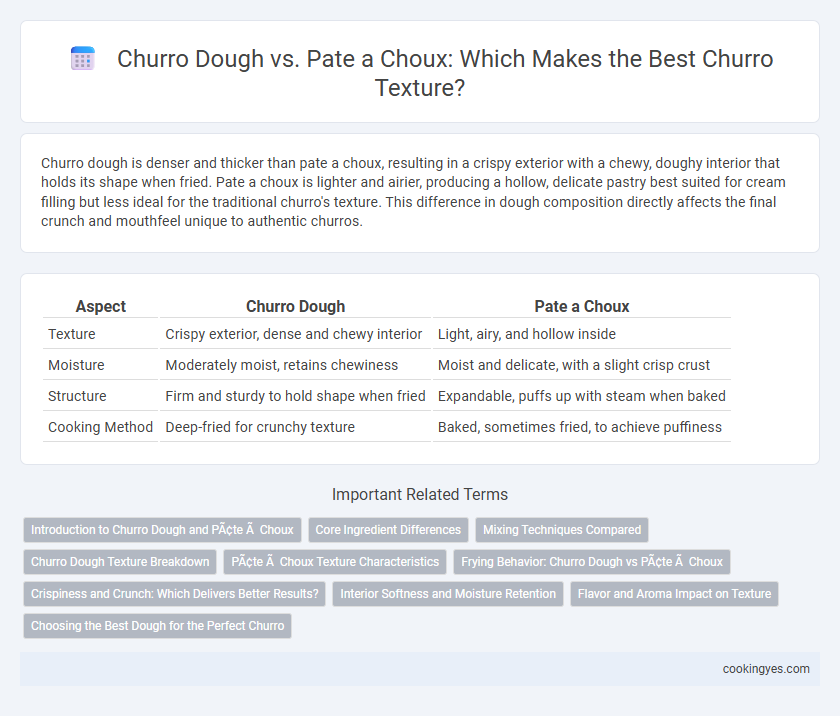 Churro Dough vs. Pate a Choux: Which Makes the Best Churro Texture?

Churro dough is denser and thicker than pate a choux, resulting in a crispy exterior with a chewy, doughy interior that holds its shape when fried. Pate a choux is lighter and airier, producing a hollow, delicate pastry best suited for cream filling but less ideal for the traditional churro's texture. This difference in dough composition directly affects the final crunch and mouthfeel unique to authentic churros.

| Aspect | Churro Dough | Pate a Choux |
|---|---|---|
| Texture | Crispy exterior, dense and chewy interior | Light, airy, and hollow inside |
| Moisture | Moderately moist, retains chewiness | Moist and delicate, with a slight crisp crust |
| Structure | Firm and sturdy to hold shape when fried | Expandable, puffs up with steam when baked |
| Cooking Method | Deep-fried for crunchy texture | Baked, sometimes fried, to achieve puffiness |

Important Related Terms

Introduction to Churro Dough and PÃ¢te Ã  Choux

Core Ingredient Differences

Mixing Techniques Compared

Churro Dough Texture Breakdown

PÃ¢te Ã  Choux Texture Characteristics

Frying Behavior: Churro Dough vs PÃ¢te Ã  Choux

Crispiness and Crunch: Which Delivers Better Results?

Interior Softness and Moisture Retention

Flavor and Aroma Impact on Texture

Choosing the Best Dough for the Perfect Churro

cookingyes.com