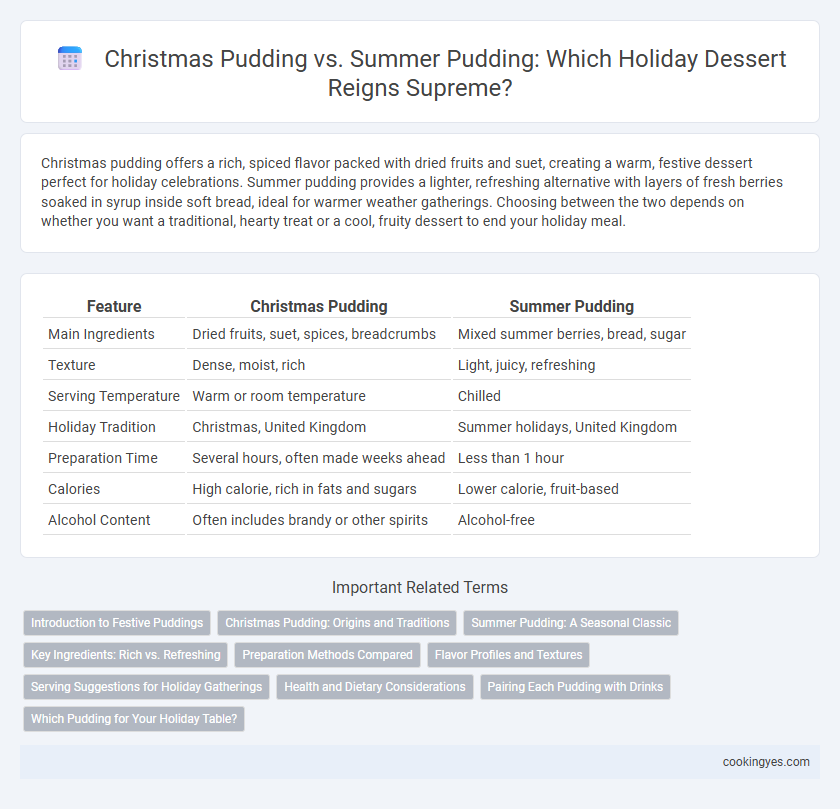 Christmas Pudding vs. Summer Pudding: Which Holiday Dessert Reigns Supreme?

Christmas pudding offers a rich, spiced flavor packed with dried fruits and suet, creating a warm, festive dessert perfect for holiday celebrations. Summer pudding provides a lighter, refreshing alternative with layers of fresh berries soaked in syrup inside soft bread, ideal for warmer weather gatherings. Choosing between the two depends on whether you want a traditional, hearty treat or a cool, fruity dessert to end your holiday meal.

| Feature | Christmas Pudding | Summer Pudding |
|---|---|---|
| Main Ingredients | Dried fruits, suet, spices, breadcrumbs | Mixed summer berries, bread, sugar |
| Texture | Dense, moist, rich | Light, juicy, refreshing |
| Serving Temperature | Warm or room temperature | Chilled |
| Holiday Tradition | Christmas, United Kingdom | Summer holidays, United Kingdom |
| Preparation Time | Several hours, often made weeks ahead | Less than 1 hour |
| Calories | High calorie, rich in fats and sugars | Lower calorie, fruit-based |
| Alcohol Content | Often includes brandy or other spirits | Alcohol-free |

Important Related Terms

Introduction to Festive Puddings
Christmas Pudding: Origins and Traditions
Summer Pudding: A Seasonal Classic
Key Ingredients: Rich vs. Refreshing
Preparation Methods Compared
Flavor Profiles and Textures
Serving Suggestions for Holiday Gatherings
Health and Dietary Considerations
Pairing Each Pudding with Drinks
Which Pudding for Your Holiday Table?

cookingyes.com