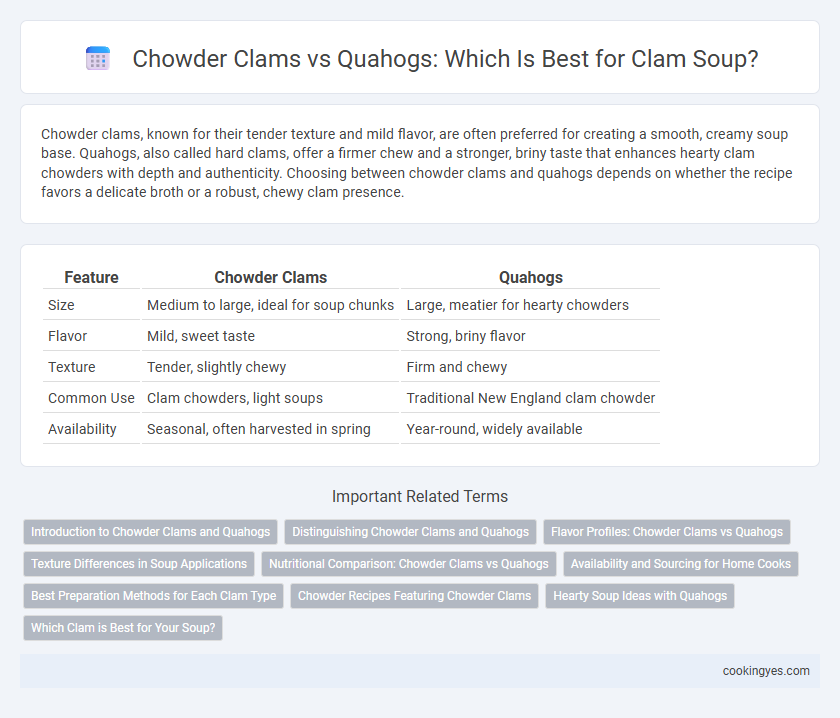 Chowder Clams vs Quahogs: Which Is Best for Clam Soup?

Chowder clams, known for their tender texture and mild flavor, are often preferred for creating a smooth, creamy soup base. Quahogs, also called hard clams, offer a firmer chew and a stronger, briny taste that enhances hearty clam chowders with depth and authenticity. Choosing between chowder clams and quahogs depends on whether the recipe favors a delicate broth or a robust, chewy clam presence.

| Feature | Chowder Clams | Quahogs |
|---|---|---|
| Size | Medium to large, ideal for soup chunks | Large, meatier for hearty chowders |
| Flavor | Mild, sweet taste | Strong, briny flavor |
| Texture | Tender, slightly chewy | Firm and chewy |
| Common Use | Clam chowders, light soups | Traditional New England clam chowder |
| Availability | Seasonal, often harvested in spring | Year-round, widely available |

Important Related Terms

Introduction to Chowder Clams and Quahogs
Distinguishing Chowder Clams and Quahogs
Flavor Profiles: Chowder Clams vs Quahogs
Texture Differences in Soup Applications
Nutritional Comparison: Chowder Clams vs Quahogs
Availability and Sourcing for Home Cooks
Best Preparation Methods for Each Clam Type
Chowder Recipes Featuring Chowder Clams
Hearty Soup Ideas with Quahogs
Which Clam is Best for Your Soup?

cookingyes.com