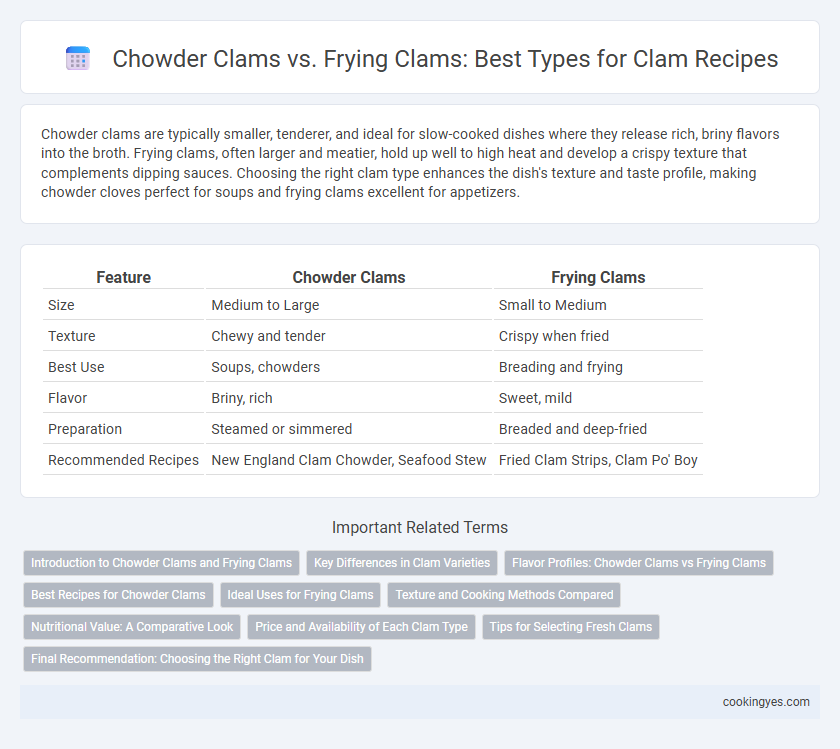 Chowder Clams vs. Frying Clams: Best Types for Clam Recipes

Chowder clams are typically smaller, tenderer, and ideal for slow-cooked dishes where they release rich, briny flavors into the broth. Frying clams, often larger and meatier, hold up well to high heat and develop a crispy texture that complements dipping sauces. Choosing the right clam type enhances the dish's texture and taste profile, making chowder cloves perfect for soups and frying clams excellent for appetizers.

| Feature | Chowder Clams | Frying Clams |
|---|---|---|
| Size | Medium to Large | Small to Medium |
| Texture | Chewy and tender | Crispy when fried |
| Best Use | Soups, chowders | Breading and frying |
| Flavor | Briny, rich | Sweet, mild |
| Preparation | Steamed or simmered | Breaded and deep-fried |
| Recommended Recipes | New England Clam Chowder, Seafood Stew | Fried Clam Strips, Clam Po' Boy |

Important Related Terms

Introduction to Chowder Clams and Frying Clams
Key Differences in Clam Varieties
Flavor Profiles: Chowder Clams vs Frying Clams
Best Recipes for Chowder Clams
Ideal Uses for Frying Clams
Texture and Cooking Methods Compared
Nutritional Value: A Comparative Look
Price and Availability of Each Clam Type
Tips for Selecting Fresh Clams
Final Recommendation: Choosing the Right Clam for Your Dish

cookingyes.com