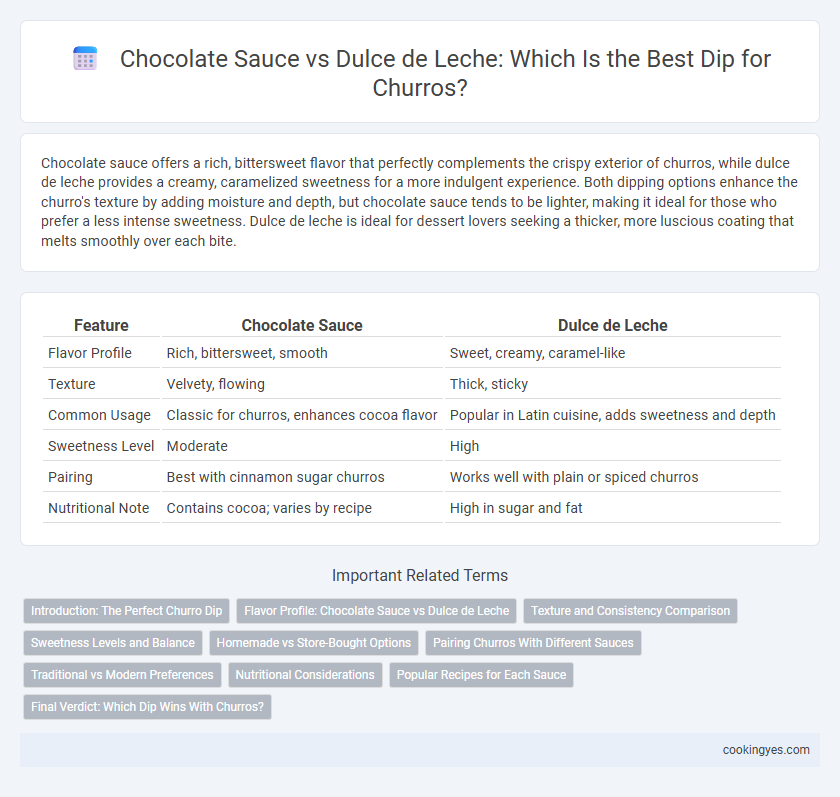 Chocolate Sauce vs Dulce de Leche: Which Is the Best Dip for Churros?

Chocolate sauce offers a rich, bittersweet flavor that perfectly complements the crispy exterior of churros, while dulce de leche provides a creamy, caramelized sweetness for a more indulgent experience. Both dipping options enhance the churro's texture by adding moisture and depth, but chocolate sauce tends to be lighter, making it ideal for those who prefer a less intense sweetness. Dulce de leche is ideal for dessert lovers seeking a thicker, more luscious coating that melts smoothly over each bite.

| Feature | Chocolate Sauce | Dulce de Leche |
|---|---|---|
| Flavor Profile | Rich, bittersweet, smooth | Sweet, creamy, caramel-like |
| Texture | Velvety, flowing | Thick, sticky |
| Common Usage | Classic for churros, enhances cocoa flavor | Popular in Latin cuisine, adds sweetness and depth |
| Sweetness Level | Moderate | High |
| Pairing | Best with cinnamon sugar churros | Works well with plain or spiced churros |
| Nutritional Note | Contains cocoa; varies by recipe | High in sugar and fat |

Important Related Terms

Introduction: The Perfect Churro Dip
Flavor Profile: Chocolate Sauce vs Dulce de Leche
Texture and Consistency Comparison
Sweetness Levels and Balance
Homemade vs Store-Bought Options
Pairing Churros With Different Sauces
Traditional vs Modern Preferences
Nutritional Considerations
Popular Recipes for Each Sauce
Final Verdict: Which Dip Wins With Churros?

cookingyes.com