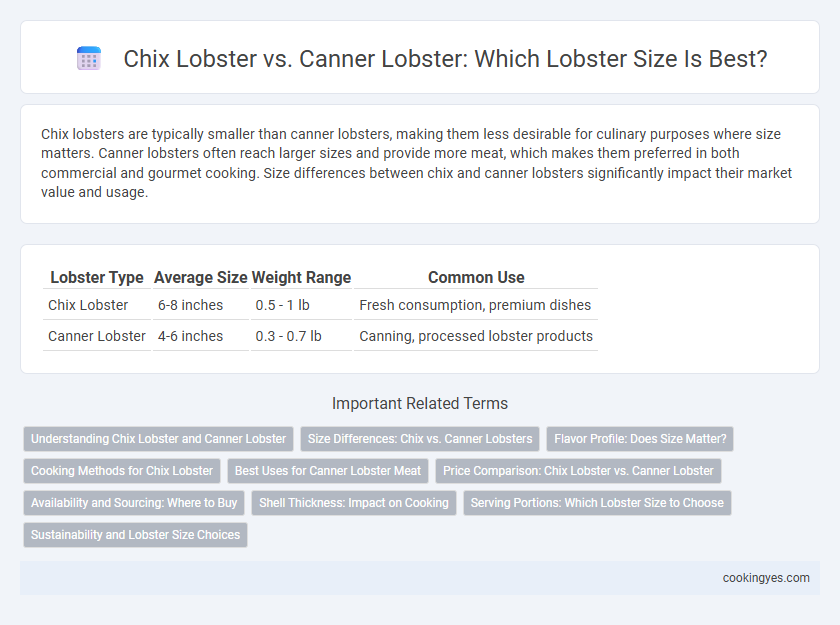 Chix Lobster vs. Canner Lobster: Which Lobster Size Is Best?

Chix lobsters are typically smaller than canner lobsters, making them less desirable for culinary purposes where size matters. Canner lobsters often reach larger sizes and provide more meat, which makes them preferred in both commercial and gourmet cooking. Size differences between chix and canner lobsters significantly impact their market value and usage.

| Lobster Type | Average Size | Weight Range | Common Use |
|---|---|---|---|
| Chix Lobster | 6-8 inches | 0.5 - 1 lb | Fresh consumption, premium dishes |
| Canner Lobster | 4-6 inches | 0.3 - 0.7 lb | Canning, processed lobster products |

Important Related Terms

Understanding Chix Lobster and Canner Lobster
Size Differences: Chix vs. Canner Lobsters
Flavor Profile: Does Size Matter?
Cooking Methods for Chix Lobster
Best Uses for Canner Lobster Meat
Price Comparison: Chix Lobster vs. Canner Lobster
Availability and Sourcing: Where to Buy
Shell Thickness: Impact on Cooking
Serving Portions: Which Lobster Size to Choose
Sustainability and Lobster Size Choices

cookingyes.com