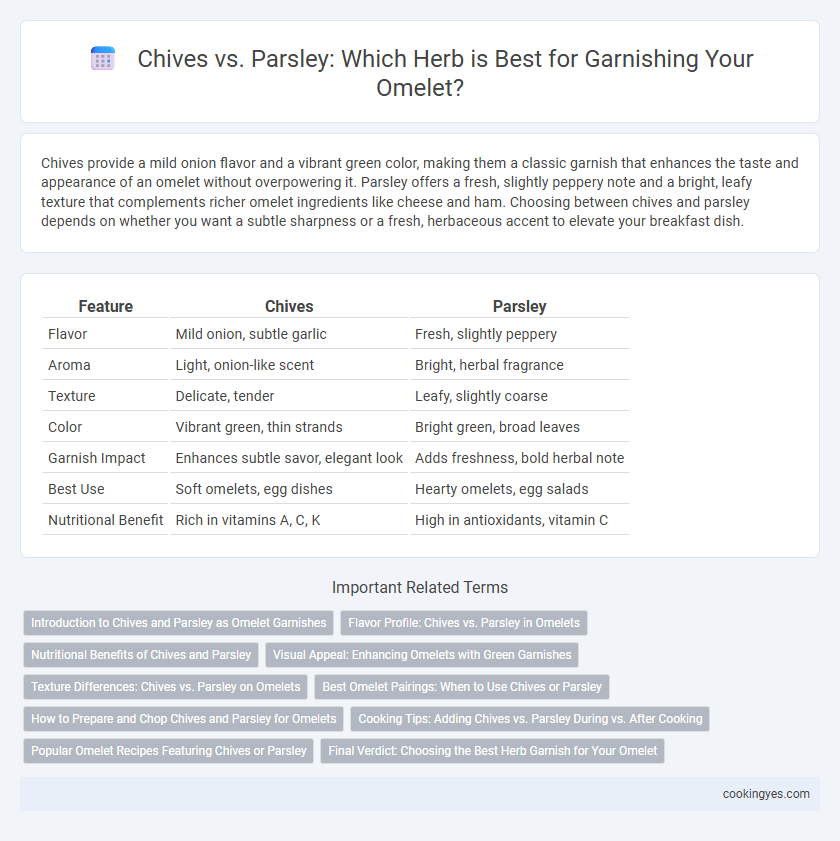 Chives vs. Parsley: Which Herb is Best for Garnishing Your Omelet?

Chives provide a mild onion flavor and a vibrant green color, making them a classic garnish that enhances the taste and appearance of an omelet without overpowering it. Parsley offers a fresh, slightly peppery note and a bright, leafy texture that complements richer omelet ingredients like cheese and ham. Choosing between chives and parsley depends on whether you want a subtle sharpness or a fresh, herbaceous accent to elevate your breakfast dish.

| Feature | Chives | Parsley |
|---|---|---|
| Flavor | Mild onion, subtle garlic | Fresh, slightly peppery |
| Aroma | Light, onion-like scent | Bright, herbal fragrance |
| Texture | Delicate, tender | Leafy, slightly coarse |
| Color | Vibrant green, thin strands | Bright green, broad leaves |
| Garnish Impact | Enhances subtle savor, elegant look | Adds freshness, bold herbal note |
| Best Use | Soft omelets, egg dishes | Hearty omelets, egg salads |
| Nutritional Benefit | Rich in vitamins A, C, K | High in antioxidants, vitamin C |

Important Related Terms

Introduction to Chives and Parsley as Omelet Garnishes

Flavor Profile: Chives vs. Parsley in Omelets

Nutritional Benefits of Chives and Parsley

Visual Appeal: Enhancing Omelets with Green Garnishes

Texture Differences: Chives vs. Parsley on Omelets

Best Omelet Pairings: When to Use Chives or Parsley

How to Prepare and Chop Chives and Parsley for Omelets

Cooking Tips: Adding Chives vs. Parsley During vs. After Cooking

Popular Omelet Recipes Featuring Chives or Parsley

Final Verdict: Choosing the Best Herb Garnish for Your Omelet

cookingyes.com