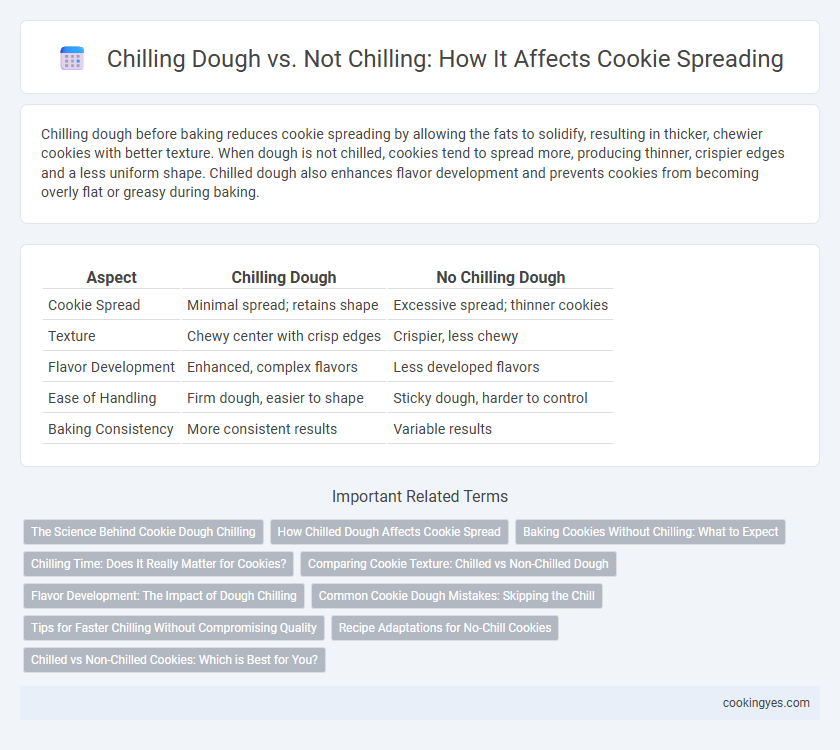 Chilling Dough vs. Not Chilling: How It Affects Cookie Spreading

Chilling dough before baking reduces cookie spreading by allowing the fats to solidify, resulting in thicker, chewier cookies with better texture. When dough is not chilled, cookies tend to spread more, producing thinner, crispier edges and a less uniform shape. Chilled dough also enhances flavor development and prevents cookies from becoming overly flat or greasy during baking.

| Aspect | Chilling Dough | No Chilling Dough |
|---|---|---|
| Cookie Spread | Minimal spread; retains shape | Excessive spread; thinner cookies |
| Texture | Chewy center with crisp edges | Crispier, less chewy |
| Flavor Development | Enhanced, complex flavors | Less developed flavors |
| Ease of Handling | Firm dough, easier to shape | Sticky dough, harder to control |
| Baking Consistency | More consistent results | Variable results |

Important Related Terms

The Science Behind Cookie Dough Chilling
How Chilled Dough Affects Cookie Spread
Baking Cookies Without Chilling: What to Expect
Chilling Time: Does It Really Matter for Cookies?
Comparing Cookie Texture: Chilled vs Non-Chilled Dough
Flavor Development: The Impact of Dough Chilling
Common Cookie Dough Mistakes: Skipping the Chill
Tips for Faster Chilling Without Compromising Quality
Recipe Adaptations for No-Chill Cookies
Chilled vs Non-Chilled Cookies: Which is Best for You?

cookingyes.com