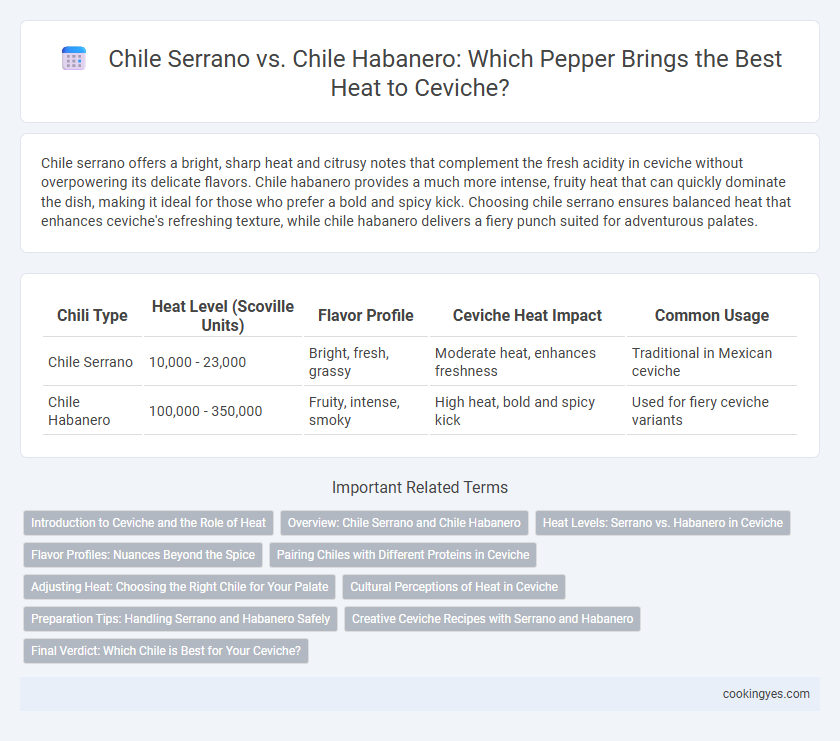 Chile Serrano vs. Chile Habanero: Which Pepper Brings the Best Heat to Ceviche?

Chile serrano offers a bright, sharp heat and citrusy notes that complement the fresh acidity in ceviche without overpowering its delicate flavors. Chile habanero provides a much more intense, fruity heat that can quickly dominate the dish, making it ideal for those who prefer a bold and spicy kick. Choosing chile serrano ensures balanced heat that enhances ceviche's refreshing texture, while chile habanero delivers a fiery punch suited for adventurous palates.

| Chili Type | Heat Level (Scoville Units) | Flavor Profile | Ceviche Heat Impact | Common Usage |
|---|---|---|---|---|
| Chile Serrano | 10,000 - 23,000 | Bright, fresh, grassy | Moderate heat, enhances freshness | Traditional in Mexican ceviche |
| Chile Habanero | 100,000 - 350,000 | Fruity, intense, smoky | High heat, bold and spicy kick | Used for fiery ceviche variants |

Important Related Terms

Introduction to Ceviche and the Role of Heat
Overview: Chile Serrano and Chile Habanero
Heat Levels: Serrano vs. Habanero in Ceviche
Flavor Profiles: Nuances Beyond the Spice
Pairing Chiles with Different Proteins in Ceviche
Adjusting Heat: Choosing the Right Chile for Your Palate
Cultural Perceptions of Heat in Ceviche
Preparation Tips: Handling Serrano and Habanero Safely
Creative Ceviche Recipes with Serrano and Habanero
Final Verdict: Which Chile is Best for Your Ceviche?

cookingyes.com