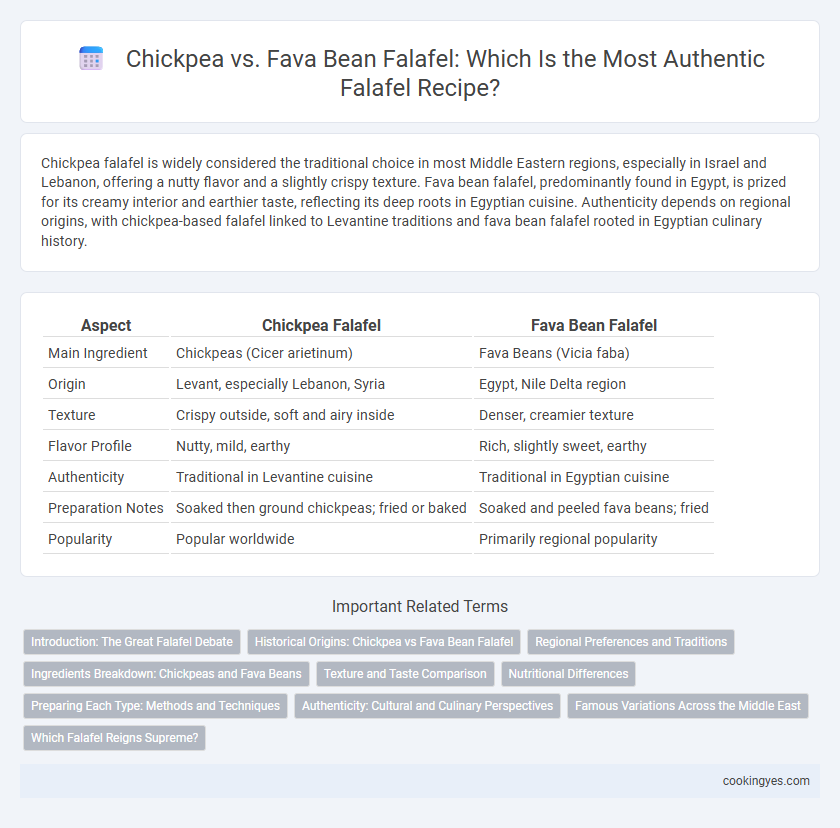 Chickpea vs. Fava Bean Falafel: Which Is the Most Authentic Falafel Recipe?

Chickpea falafel is widely considered the traditional choice in most Middle Eastern regions, especially in Israel and Lebanon, offering a nutty flavor and a slightly crispy texture. Fava bean falafel, predominantly found in Egypt, is prized for its creamy interior and earthier taste, reflecting its deep roots in Egyptian cuisine. Authenticity depends on regional origins, with chickpea-based falafel linked to Levantine traditions and fava bean falafel rooted in Egyptian culinary history.

| Aspect | Chickpea Falafel | Fava Bean Falafel |
|---|---|---|
| Main Ingredient | Chickpeas (Cicer arietinum) | Fava Beans (Vicia faba) |
| Origin | Levant, especially Lebanon, Syria | Egypt, Nile Delta region |
| Texture | Crispy outside, soft and airy inside | Denser, creamier texture |
| Flavor Profile | Nutty, mild, earthy | Rich, slightly sweet, earthy |
| Authenticity | Traditional in Levantine cuisine | Traditional in Egyptian cuisine |
| Preparation Notes | Soaked then ground chickpeas; fried or baked | Soaked and peeled fava beans; fried |
| Popularity | Popular worldwide | Primarily regional popularity |

Important Related Terms

Introduction: The Great Falafel Debate
Historical Origins: Chickpea vs Fava Bean Falafel
Regional Preferences and Traditions
Ingredients Breakdown: Chickpeas and Fava Beans
Texture and Taste Comparison
Nutritional Differences
Preparing Each Type: Methods and Techniques
Authenticity: Cultural and Culinary Perspectives
Famous Variations Across the Middle East
Which Falafel Reigns Supreme?

cookingyes.com