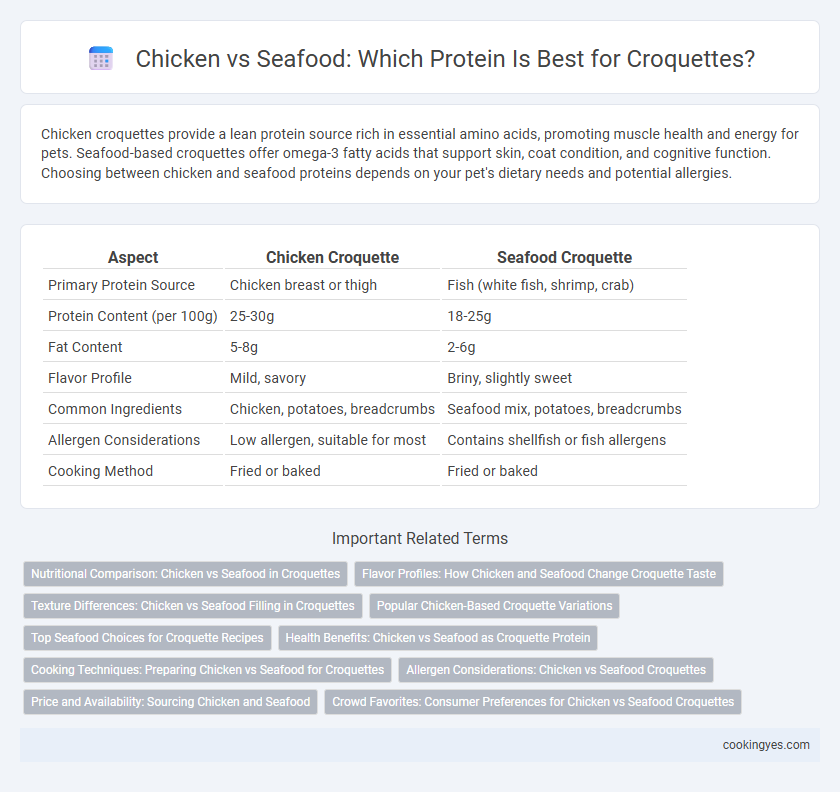 Chicken vs Seafood: Which Protein Is Best for Croquettes?

Chicken croquettes provide a lean protein source rich in essential amino acids, promoting muscle health and energy for pets. Seafood-based croquettes offer omega-3 fatty acids that support skin, coat condition, and cognitive function. Choosing between chicken and seafood proteins depends on your pet's dietary needs and potential allergies.

| Aspect | Chicken Croquette | Seafood Croquette |
|---|---|---|
| Primary Protein Source | Chicken breast or thigh | Fish (white fish, shrimp, crab) |
| Protein Content (per 100g) | 25-30g | 18-25g |
| Fat Content | 5-8g | 2-6g |
| Flavor Profile | Mild, savory | Briny, slightly sweet |
| Common Ingredients | Chicken, potatoes, breadcrumbs | Seafood mix, potatoes, breadcrumbs |
| Allergen Considerations | Low allergen, suitable for most | Contains shellfish or fish allergens |
| Cooking Method | Fried or baked | Fried or baked |

Important Related Terms

Nutritional Comparison: Chicken vs Seafood in Croquettes
Flavor Profiles: How Chicken and Seafood Change Croquette Taste
Texture Differences: Chicken vs Seafood Filling in Croquettes
Popular Chicken-Based Croquette Variations
Top Seafood Choices for Croquette Recipes
Health Benefits: Chicken vs Seafood as Croquette Protein
Cooking Techniques: Preparing Chicken vs Seafood for Croquettes
Allergen Considerations: Chicken vs Seafood Croquettes
Price and Availability: Sourcing Chicken and Seafood
Crowd Favorites: Consumer Preferences for Chicken vs Seafood Croquettes

cookingyes.com