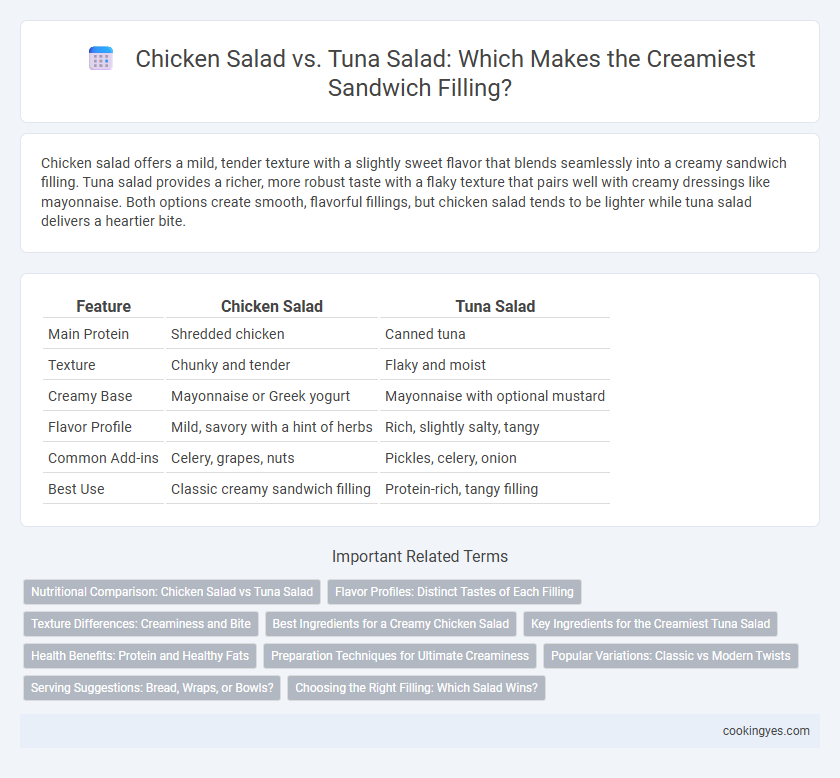 Chicken Salad vs. Tuna Salad: Which Makes the Creamiest Sandwich Filling?

Chicken salad offers a mild, tender texture with a slightly sweet flavor that blends seamlessly into a creamy sandwich filling. Tuna salad provides a richer, more robust taste with a flaky texture that pairs well with creamy dressings like mayonnaise. Both options create smooth, flavorful fillings, but chicken salad tends to be lighter while tuna salad delivers a heartier bite.

| Feature | Chicken Salad | Tuna Salad |
|---|---|---|
| Main Protein | Shredded chicken | Canned tuna |
| Texture | Chunky and tender | Flaky and moist |
| Creamy Base | Mayonnaise or Greek yogurt | Mayonnaise with optional mustard |
| Flavor Profile | Mild, savory with a hint of herbs | Rich, slightly salty, tangy |
| Common Add-ins | Celery, grapes, nuts | Pickles, celery, onion |
| Best Use | Classic creamy sandwich filling | Protein-rich, tangy filling |

Important Related Terms

Nutritional Comparison: Chicken Salad vs Tuna Salad
Flavor Profiles: Distinct Tastes of Each Filling
Texture Differences: Creaminess and Bite
Best Ingredients for a Creamy Chicken Salad
Key Ingredients for the Creamiest Tuna Salad
Health Benefits: Protein and Healthy Fats
Preparation Techniques for Ultimate Creaminess
Popular Variations: Classic vs Modern Twists
Serving Suggestions: Bread, Wraps, or Bowls?
Choosing the Right Filling: Which Salad Wins?

cookingyes.com