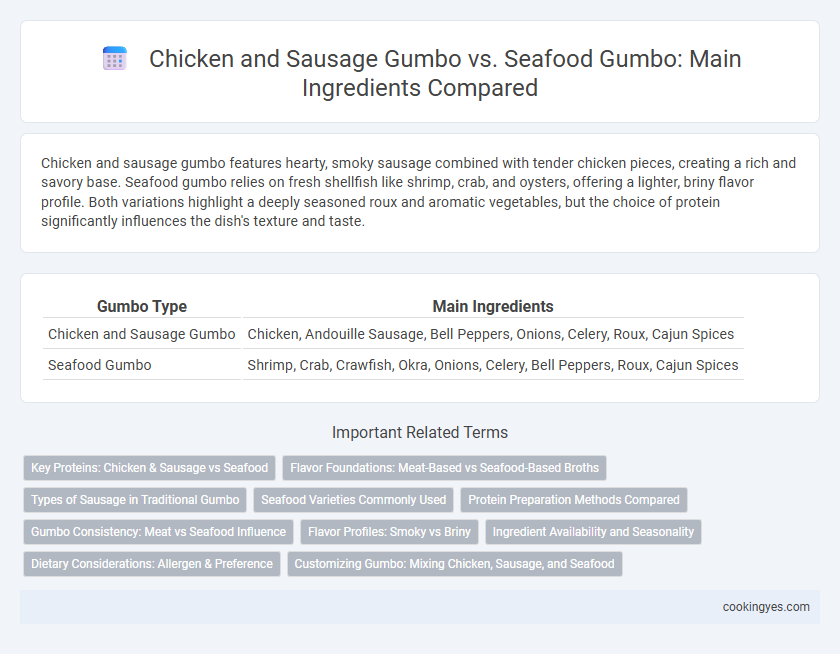 Chicken and Sausage Gumbo vs. Seafood Gumbo: Main Ingredients Compared

Chicken and sausage gumbo features hearty, smoky sausage combined with tender chicken pieces, creating a rich and savory base. Seafood gumbo relies on fresh shellfish like shrimp, crab, and oysters, offering a lighter, briny flavor profile. Both variations highlight a deeply seasoned roux and aromatic vegetables, but the choice of protein significantly influences the dish's texture and taste.

| Gumbo Type | Main Ingredients |
|---|---|
| Chicken and Sausage Gumbo | Chicken, Andouille Sausage, Bell Peppers, Onions, Celery, Roux, Cajun Spices |
| Seafood Gumbo | Shrimp, Crab, Crawfish, Okra, Onions, Celery, Bell Peppers, Roux, Cajun Spices |

Important Related Terms

Key Proteins: Chicken & Sausage vs Seafood
Flavor Foundations: Meat-Based vs Seafood-Based Broths
Types of Sausage in Traditional Gumbo
Seafood Varieties Commonly Used
Protein Preparation Methods Compared
Gumbo Consistency: Meat vs Seafood Influence
Flavor Profiles: Smoky vs Briny
Ingredient Availability and Seasonality
Dietary Considerations: Allergen & Preference
Customizing Gumbo: Mixing Chicken, Sausage, and Seafood

cookingyes.com