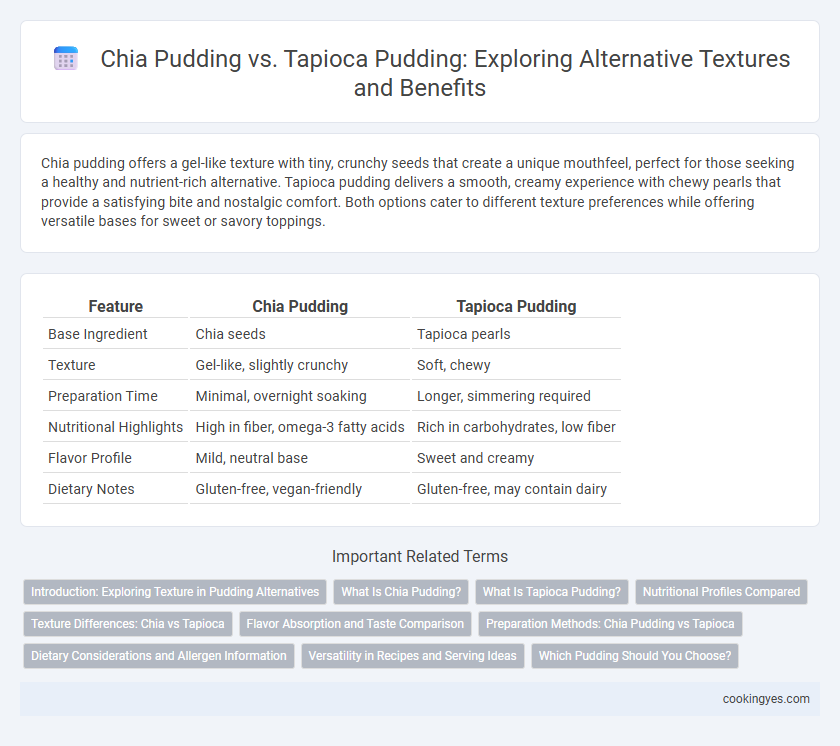 Chia Pudding vs. Tapioca Pudding: Exploring Alternative Textures and Benefits

Chia pudding offers a gel-like texture with tiny, crunchy seeds that create a unique mouthfeel, perfect for those seeking a healthy and nutrient-rich alternative. Tapioca pudding delivers a smooth, creamy experience with chewy pearls that provide a satisfying bite and nostalgic comfort. Both options cater to different texture preferences while offering versatile bases for sweet or savory toppings.

| Feature | Chia Pudding | Tapioca Pudding |
|---|---|---|
| Base Ingredient | Chia seeds | Tapioca pearls |
| Texture | Gel-like, slightly crunchy | Soft, chewy |
| Preparation Time | Minimal, overnight soaking | Longer, simmering required |
| Nutritional Highlights | High in fiber, omega-3 fatty acids | Rich in carbohydrates, low fiber |
| Flavor Profile | Mild, neutral base | Sweet and creamy |
| Dietary Notes | Gluten-free, vegan-friendly | Gluten-free, may contain dairy |

Important Related Terms

Introduction: Exploring Texture in Pudding Alternatives
What Is Chia Pudding?
What Is Tapioca Pudding?
Nutritional Profiles Compared
Texture Differences: Chia vs Tapioca
Flavor Absorption and Taste Comparison
Preparation Methods: Chia Pudding vs Tapioca
Dietary Considerations and Allergen Information
Versatility in Recipes and Serving Ideas
Which Pudding Should You Choose?

cookingyes.com