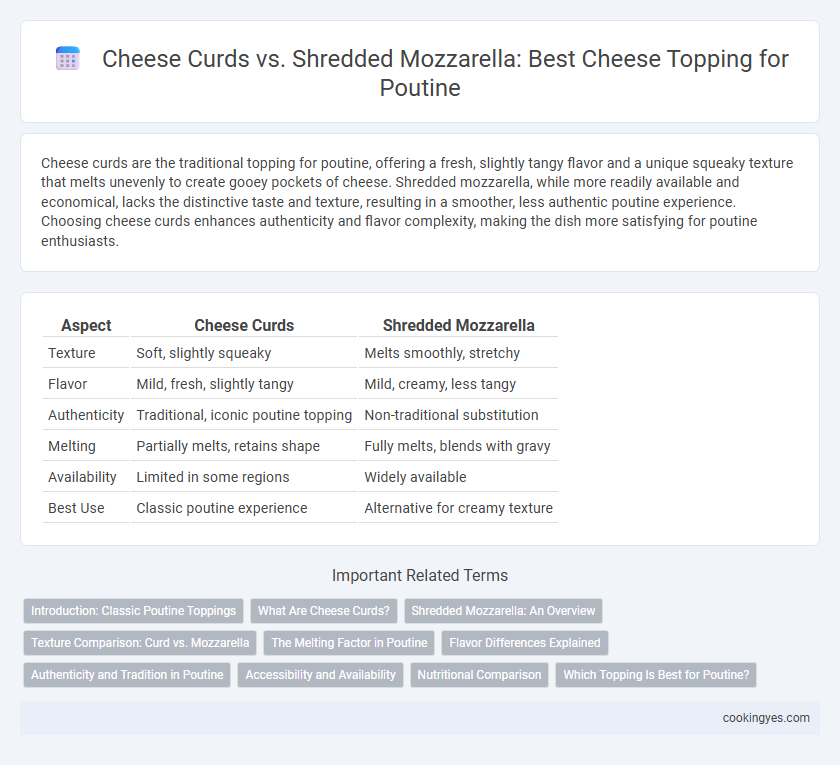 Cheese Curds vs. Shredded Mozzarella: Best Cheese Topping for Poutine

Cheese curds are the traditional topping for poutine, offering a fresh, slightly tangy flavor and a unique squeaky texture that melts unevenly to create gooey pockets of cheese. Shredded mozzarella, while more readily available and economical, lacks the distinctive taste and texture, resulting in a smoother, less authentic poutine experience. Choosing cheese curds enhances authenticity and flavor complexity, making the dish more satisfying for poutine enthusiasts.

| Aspect | Cheese Curds | Shredded Mozzarella |
|---|---|---|
| Texture | Soft, slightly squeaky | Melts smoothly, stretchy |
| Flavor | Mild, fresh, slightly tangy | Mild, creamy, less tangy |
| Authenticity | Traditional, iconic poutine topping | Non-traditional substitution |
| Melting | Partially melts, retains shape | Fully melts, blends with gravy |
| Availability | Limited in some regions | Widely available |
| Best Use | Classic poutine experience | Alternative for creamy texture |

Important Related Terms

Introduction: Classic Poutine Toppings
What Are Cheese Curds?
Shredded Mozzarella: An Overview
Texture Comparison: Curd vs. Mozzarella
The Melting Factor in Poutine
Flavor Differences Explained
Authenticity and Tradition in Poutine
Accessibility and Availability
Nutritional Comparison
Which Topping Is Best for Poutine?

cookingyes.com