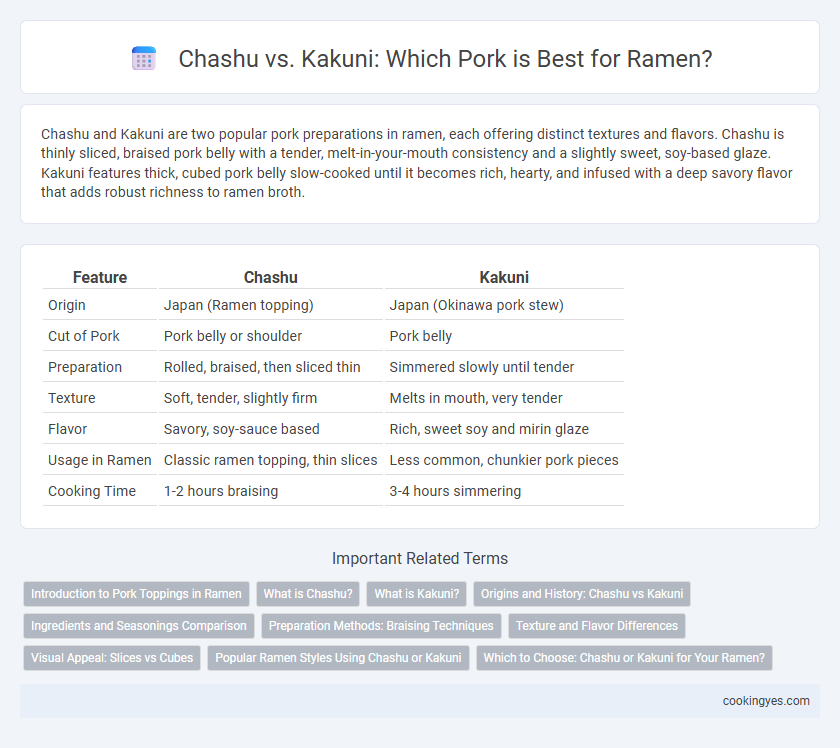 Chashu vs. Kakuni: Which Pork is Best for Ramen?

Chashu and Kakuni are two popular pork preparations in ramen, each offering distinct textures and flavors. Chashu is thinly sliced, braised pork belly with a tender, melt-in-your-mouth consistency and a slightly sweet, soy-based glaze. Kakuni features thick, cubed pork belly slow-cooked until it becomes rich, hearty, and infused with a deep savory flavor that adds robust richness to ramen broth.

| Feature | Chashu | Kakuni |
|---|---|---|
| Origin | Japan (Ramen topping) | Japan (Okinawa pork stew) |
| Cut of Pork | Pork belly or shoulder | Pork belly |
| Preparation | Rolled, braised, then sliced thin | Simmered slowly until tender |
| Texture | Soft, tender, slightly firm | Melts in mouth, very tender |
| Flavor | Savory, soy-sauce based | Rich, sweet soy and mirin glaze |
| Usage in Ramen | Classic ramen topping, thin slices | Less common, chunkier pork pieces |
| Cooking Time | 1-2 hours braising | 3-4 hours simmering |

Important Related Terms

Introduction to Pork Toppings in Ramen
What is Chashu?
What is Kakuni?
Origins and History: Chashu vs Kakuni
Ingredients and Seasonings Comparison
Preparation Methods: Braising Techniques
Texture and Flavor Differences
Visual Appeal: Slices vs Cubes
Popular Ramen Styles Using Chashu or Kakuni
Which to Choose: Chashu or Kakuni for Your Ramen?

cookingyes.com