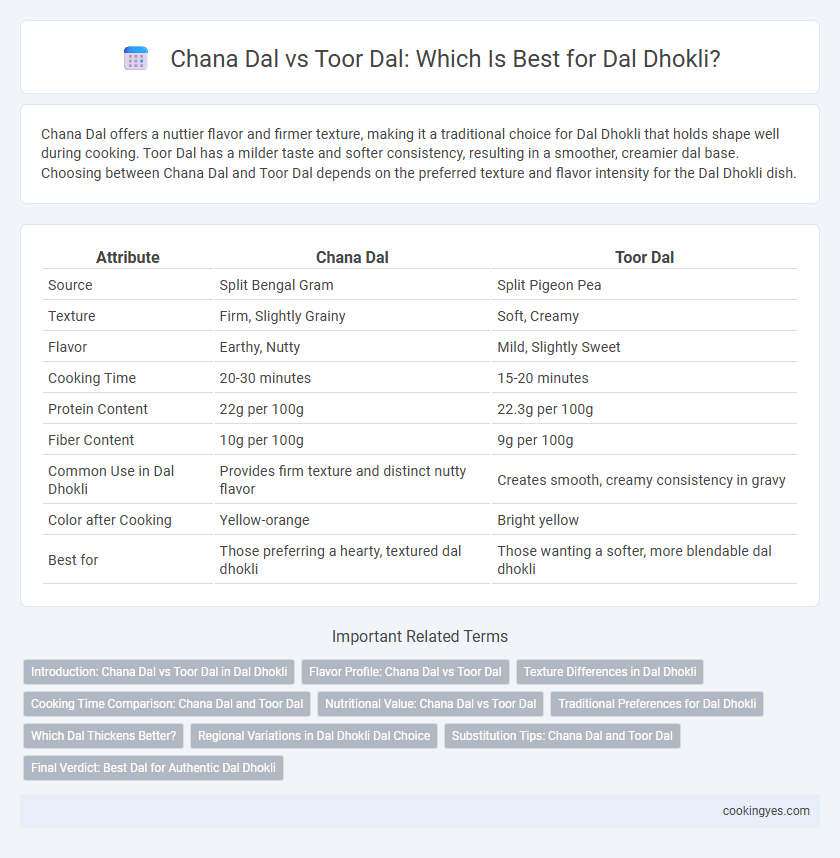 Chana Dal vs Toor Dal: Which Is Best for Dal Dhokli?

Chana Dal offers a nuttier flavor and firmer texture, making it a traditional choice for Dal Dhokli that holds shape well during cooking. Toor Dal has a milder taste and softer consistency, resulting in a smoother, creamier dal base. Choosing between Chana Dal and Toor Dal depends on the preferred texture and flavor intensity for the Dal Dhokli dish.

| Attribute | Chana Dal | Toor Dal |
|---|---|---|
| Source | Split Bengal Gram | Split Pigeon Pea |
| Texture | Firm, Slightly Grainy | Soft, Creamy |
| Flavor | Earthy, Nutty | Mild, Slightly Sweet |
| Cooking Time | 20-30 minutes | 15-20 minutes |
| Protein Content | 22g per 100g | 22.3g per 100g |
| Fiber Content | 10g per 100g | 9g per 100g |
| Common Use in Dal Dhokli | Provides firm texture and distinct nutty flavor | Creates smooth, creamy consistency in gravy |
| Color after Cooking | Yellow-orange | Bright yellow |
| Best for | Those preferring a hearty, textured dal dhokli | Those wanting a softer, more blendable dal dhokli |

Important Related Terms

Introduction: Chana Dal vs Toor Dal in Dal Dhokli
Flavor Profile: Chana Dal vs Toor Dal
Texture Differences in Dal Dhokli
Cooking Time Comparison: Chana Dal and Toor Dal
Nutritional Value: Chana Dal vs Toor Dal
Traditional Preferences for Dal Dhokli
Which Dal Thickens Better?
Regional Variations in Dal Dhokli Dal Choice
Substitution Tips: Chana Dal and Toor Dal
Final Verdict: Best Dal for Authentic Dal Dhokli

cookingyes.com