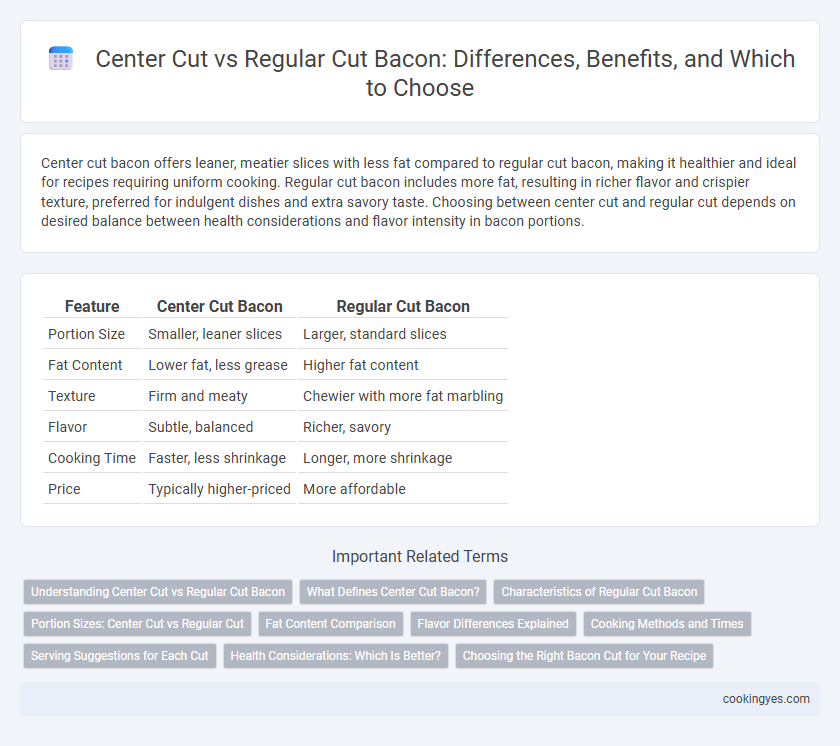 Center Cut vs Regular Cut Bacon: Differences, Benefits, and Which to Choose

Center cut bacon offers leaner, meatier slices with less fat compared to regular cut bacon, making it healthier and ideal for recipes requiring uniform cooking. Regular cut bacon includes more fat, resulting in richer flavor and crispier texture, preferred for indulgent dishes and extra savory taste. Choosing between center cut and regular cut depends on desired balance between health considerations and flavor intensity in bacon portions.

| Feature | Center Cut Bacon | Regular Cut Bacon |
|---|---|---|
| Portion Size | Smaller, leaner slices | Larger, standard slices |
| Fat Content | Lower fat, less grease | Higher fat content |
| Texture | Firm and meaty | Chewier with more fat marbling |
| Flavor | Subtle, balanced | Richer, savory |
| Cooking Time | Faster, less shrinkage | Longer, more shrinkage |
| Price | Typically higher-priced | More affordable |

Important Related Terms

Understanding Center Cut vs Regular Cut Bacon
What Defines Center Cut Bacon?
Characteristics of Regular Cut Bacon
Portion Sizes: Center Cut vs Regular Cut
Fat Content Comparison
Flavor Differences Explained
Cooking Methods and Times
Serving Suggestions for Each Cut
Health Considerations: Which Is Better?
Choosing the Right Bacon Cut for Your Recipe

cookingyes.com