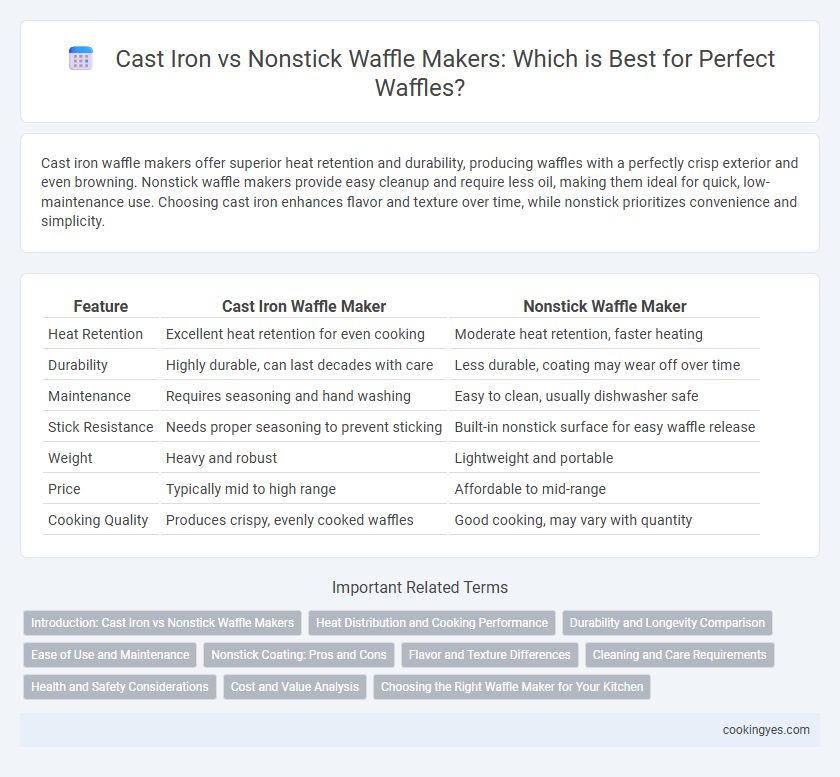 Cast Iron vs Nonstick Waffle Makers: Which is Best for Perfect Waffles?

Cast iron waffle makers offer superior heat retention and durability, producing waffles with a perfectly crisp exterior and even browning. Nonstick waffle makers provide easy cleanup and require less oil, making them ideal for quick, low-maintenance use. Choosing cast iron enhances flavor and texture over time, while nonstick prioritizes convenience and simplicity.

| Feature | Cast Iron Waffle Maker | Nonstick Waffle Maker |
|---|---|---|
| Heat Retention | Excellent heat retention for even cooking | Moderate heat retention, faster heating |
| Durability | Highly durable, can last decades with care | Less durable, coating may wear off over time |
| Maintenance | Requires seasoning and hand washing | Easy to clean, usually dishwasher safe |
| Stick Resistance | Needs proper seasoning to prevent sticking | Built-in nonstick surface for easy waffle release |
| Weight | Heavy and robust | Lightweight and portable |
| Price | Typically mid to high range | Affordable to mid-range |
| Cooking Quality | Produces crispy, evenly cooked waffles | Good cooking, may vary with quantity |

Important Related Terms

Introduction: Cast Iron vs Nonstick Waffle Makers
Heat Distribution and Cooking Performance
Durability and Longevity Comparison
Ease of Use and Maintenance
Nonstick Coating: Pros and Cons
Flavor and Texture Differences
Cleaning and Care Requirements
Health and Safety Considerations
Cost and Value Analysis
Choosing the Right Waffle Maker for Your Kitchen

cookingyes.com