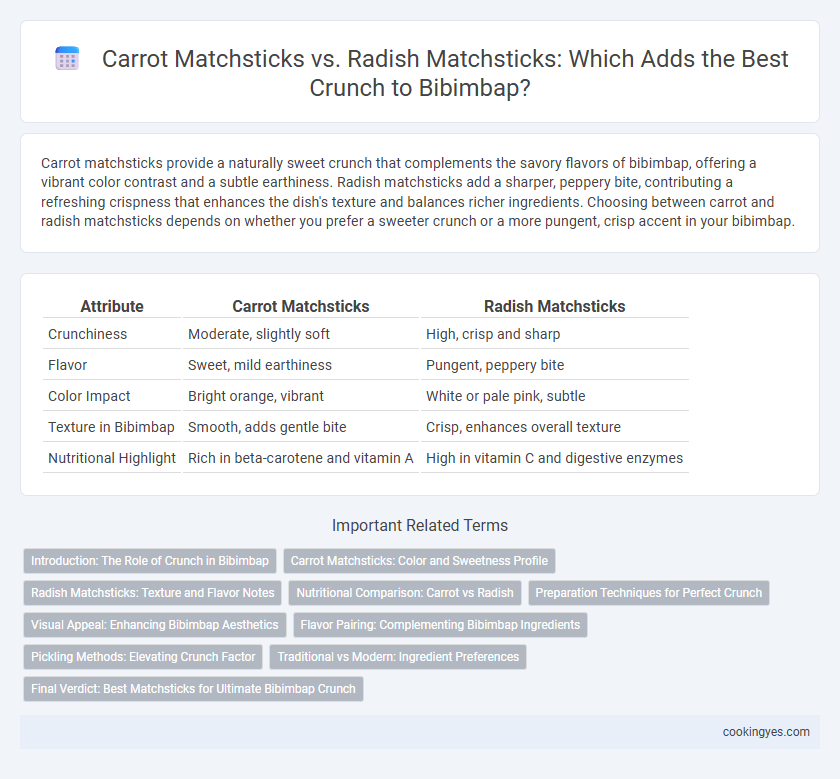 Carrot Matchsticks vs. Radish Matchsticks: Which Adds the Best Crunch to Bibimbap?

Carrot matchsticks provide a naturally sweet crunch that complements the savory flavors of bibimbap, offering a vibrant color contrast and a subtle earthiness. Radish matchsticks add a sharper, peppery bite, contributing a refreshing crispness that enhances the dish's texture and balances richer ingredients. Choosing between carrot and radish matchsticks depends on whether you prefer a sweeter crunch or a more pungent, crisp accent in your bibimbap.

| Attribute | Carrot Matchsticks | Radish Matchsticks |
|---|---|---|
| Crunchiness | Moderate, slightly soft | High, crisp and sharp |
| Flavor | Sweet, mild earthiness | Pungent, peppery bite |
| Color Impact | Bright orange, vibrant | White or pale pink, subtle |
| Texture in Bibimbap | Smooth, adds gentle bite | Crisp, enhances overall texture |
| Nutritional Highlight | Rich in beta-carotene and vitamin A | High in vitamin C and digestive enzymes |

Important Related Terms

Introduction: The Role of Crunch in Bibimbap
Carrot Matchsticks: Color and Sweetness Profile
Radish Matchsticks: Texture and Flavor Notes
Nutritional Comparison: Carrot vs Radish
Preparation Techniques for Perfect Crunch
Visual Appeal: Enhancing Bibimbap Aesthetics
Flavor Pairing: Complementing Bibimbap Ingredients
Pickling Methods: Elevating Crunch Factor
Traditional vs Modern: Ingredient Preferences
Final Verdict: Best Matchsticks for Ultimate Bibimbap Crunch

cookingyes.com