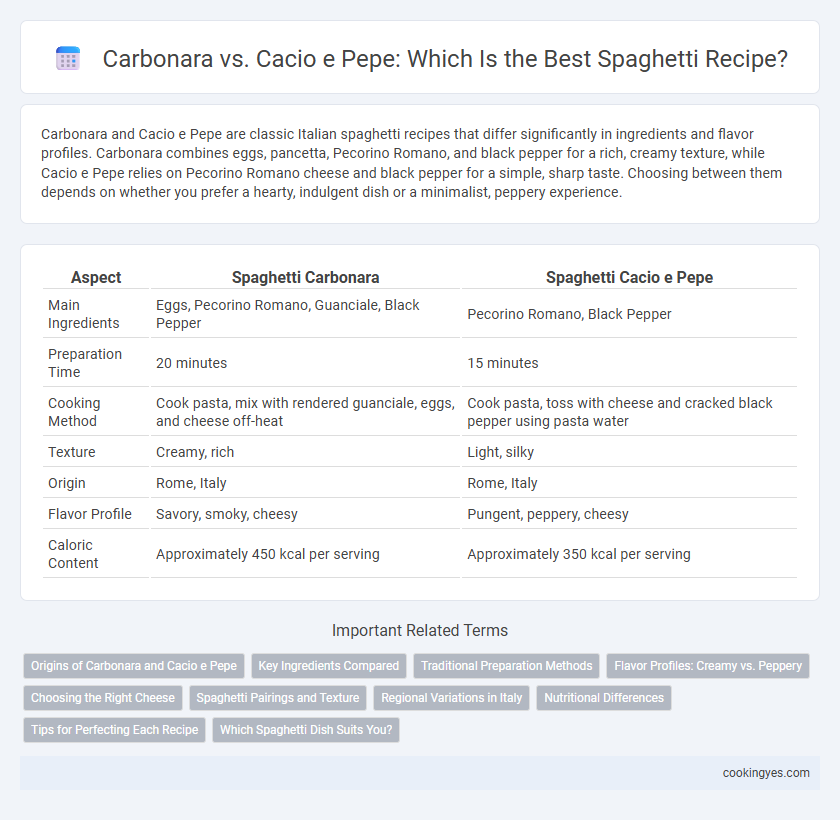 Carbonara vs. Cacio e Pepe: Which Is the Best Spaghetti Recipe?

Carbonara and Cacio e Pepe are classic Italian spaghetti recipes that differ significantly in ingredients and flavor profiles. Carbonara combines eggs, pancetta, Pecorino Romano, and black pepper for a rich, creamy texture, while Cacio e Pepe relies on Pecorino Romano cheese and black pepper for a simple, sharp taste. Choosing between them depends on whether you prefer a hearty, indulgent dish or a minimalist, peppery experience.

| Aspect | Spaghetti Carbonara | Spaghetti Cacio e Pepe |
|---|---|---|
| Main Ingredients | Eggs, Pecorino Romano, Guanciale, Black Pepper | Pecorino Romano, Black Pepper |
| Preparation Time | 20 minutes | 15 minutes |
| Cooking Method | Cook pasta, mix with rendered guanciale, eggs, and cheese off-heat | Cook pasta, toss with cheese and cracked black pepper using pasta water |
| Texture | Creamy, rich | Light, silky |
| Origin | Rome, Italy | Rome, Italy |
| Flavor Profile | Savory, smoky, cheesy | Pungent, peppery, cheesy |
| Caloric Content | Approximately 450 kcal per serving | Approximately 350 kcal per serving |

Important Related Terms

Origins of Carbonara and Cacio e Pepe
Key Ingredients Compared
Traditional Preparation Methods
Flavor Profiles: Creamy vs. Peppery
Choosing the Right Cheese
Spaghetti Pairings and Texture
Regional Variations in Italy
Nutritional Differences
Tips for Perfecting Each Recipe
Which Spaghetti Dish Suits You?

cookingyes.com