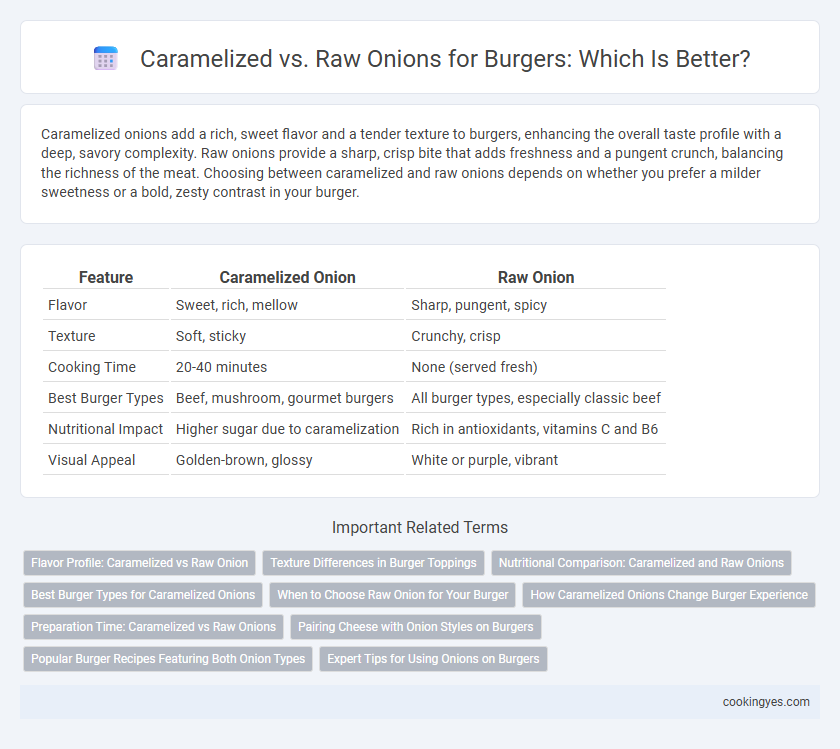 Caramelized vs. Raw Onions for Burgers: Which Is Better?

Caramelized onions add a rich, sweet flavor and a tender texture to burgers, enhancing the overall taste profile with a deep, savory complexity. Raw onions provide a sharp, crisp bite that adds freshness and a pungent crunch, balancing the richness of the meat. Choosing between caramelized and raw onions depends on whether you prefer a milder sweetness or a bold, zesty contrast in your burger.

| Feature | Caramelized Onion | Raw Onion |
|---|---|---|
| Flavor | Sweet, rich, mellow | Sharp, pungent, spicy |
| Texture | Soft, sticky | Crunchy, crisp |
| Cooking Time | 20-40 minutes | None (served fresh) |
| Best Burger Types | Beef, mushroom, gourmet burgers | All burger types, especially classic beef |
| Nutritional Impact | Higher sugar due to caramelization | Rich in antioxidants, vitamins C and B6 |
| Visual Appeal | Golden-brown, glossy | White or purple, vibrant |

Important Related Terms

Flavor Profile: Caramelized vs Raw Onion
Texture Differences in Burger Toppings
Nutritional Comparison: Caramelized and Raw Onions
Best Burger Types for Caramelized Onions
When to Choose Raw Onion for Your Burger
How Caramelized Onions Change Burger Experience
Preparation Time: Caramelized vs Raw Onions
Pairing Cheese with Onion Styles on Burgers
Popular Burger Recipes Featuring Both Onion Types
Expert Tips for Using Onions on Burgers

cookingyes.com