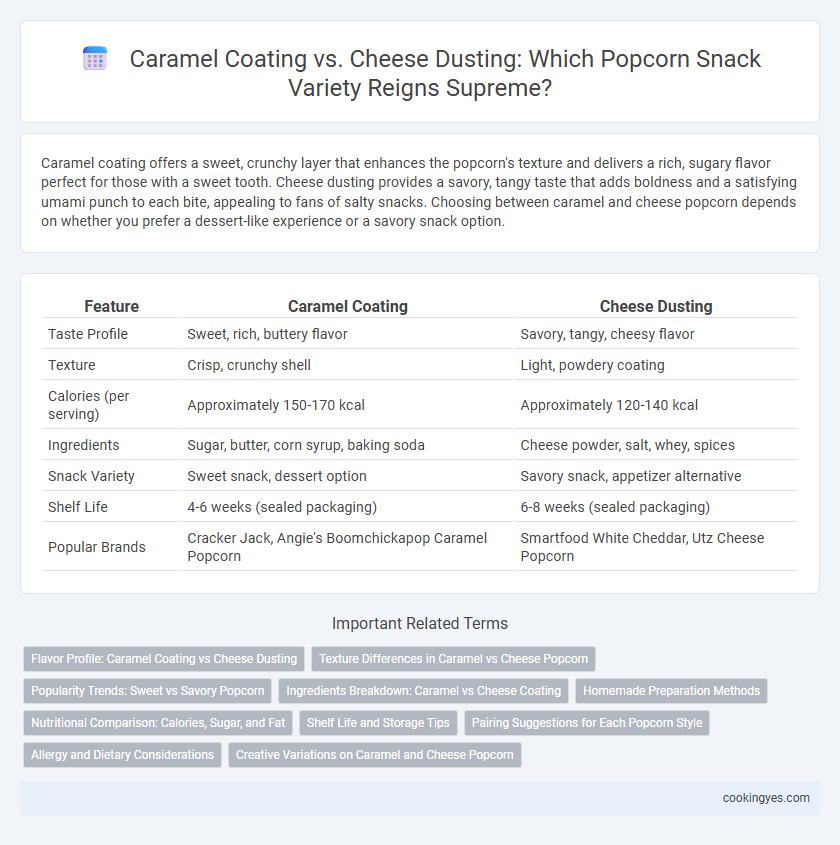 Caramel Coating vs. Cheese Dusting: Which Popcorn Snack Variety Reigns Supreme?

Caramel coating offers a sweet, crunchy layer that enhances the popcorn's texture and delivers a rich, sugary flavor perfect for those with a sweet tooth. Cheese dusting provides a savory, tangy taste that adds boldness and a satisfying umami punch to each bite, appealing to fans of salty snacks. Choosing between caramel and cheese popcorn depends on whether you prefer a dessert-like experience or a savory snack option.

| Feature | Caramel Coating | Cheese Dusting |
|---|---|---|
| Taste Profile | Sweet, rich, buttery flavor | Savory, tangy, cheesy flavor |
| Texture | Crisp, crunchy shell | Light, powdery coating |
| Calories (per serving) | Approximately 150-170 kcal | Approximately 120-140 kcal |
| Ingredients | Sugar, butter, corn syrup, baking soda | Cheese powder, salt, whey, spices |
| Snack Variety | Sweet snack, dessert option | Savory snack, appetizer alternative |
| Shelf Life | 4-6 weeks (sealed packaging) | 6-8 weeks (sealed packaging) |
| Popular Brands | Cracker Jack, Angie's Boomchickapop Caramel Popcorn | Smartfood White Cheddar, Utz Cheese Popcorn |

Important Related Terms

Flavor Profile: Caramel Coating vs Cheese Dusting
Texture Differences in Caramel vs Cheese Popcorn
Popularity Trends: Sweet vs Savory Popcorn
Ingredients Breakdown: Caramel vs Cheese Coating
Homemade Preparation Methods
Nutritional Comparison: Calories, Sugar, and Fat
Shelf Life and Storage Tips
Pairing Suggestions for Each Popcorn Style
Allergy and Dietary Considerations
Creative Variations on Caramel and Cheese Popcorn

cookingyes.com