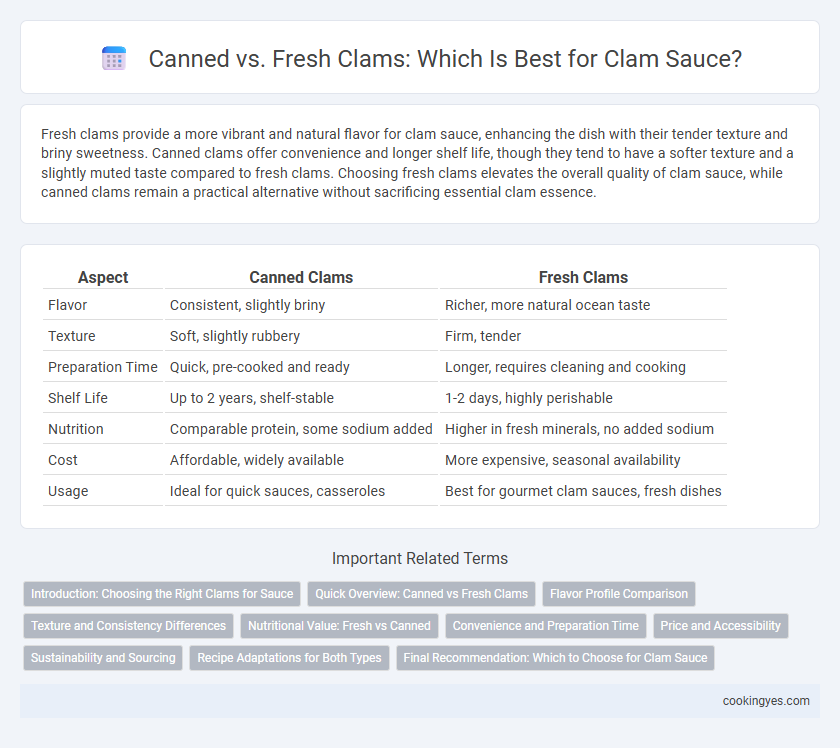 Canned vs. Fresh Clams: Which Is Best for Clam Sauce?

Fresh clams provide a more vibrant and natural flavor for clam sauce, enhancing the dish with their tender texture and briny sweetness. Canned clams offer convenience and longer shelf life, though they tend to have a softer texture and a slightly muted taste compared to fresh clams. Choosing fresh clams elevates the overall quality of clam sauce, while canned clams remain a practical alternative without sacrificing essential clam essence.

| Aspect | Canned Clams | Fresh Clams |
|---|---|---|
| Flavor | Consistent, slightly briny | Richer, more natural ocean taste |
| Texture | Soft, slightly rubbery | Firm, tender |
| Preparation Time | Quick, pre-cooked and ready | Longer, requires cleaning and cooking |
| Shelf Life | Up to 2 years, shelf-stable | 1-2 days, highly perishable |
| Nutrition | Comparable protein, some sodium added | Higher in fresh minerals, no added sodium |
| Cost | Affordable, widely available | More expensive, seasonal availability |
| Usage | Ideal for quick sauces, casseroles | Best for gourmet clam sauces, fresh dishes |

Important Related Terms

Introduction: Choosing the Right Clams for Sauce
Quick Overview: Canned vs Fresh Clams
Flavor Profile Comparison
Texture and Consistency Differences
Nutritional Value: Fresh vs Canned
Convenience and Preparation Time
Price and Accessibility
Sustainability and Sourcing
Recipe Adaptations for Both Types
Final Recommendation: Which to Choose for Clam Sauce

cookingyes.com