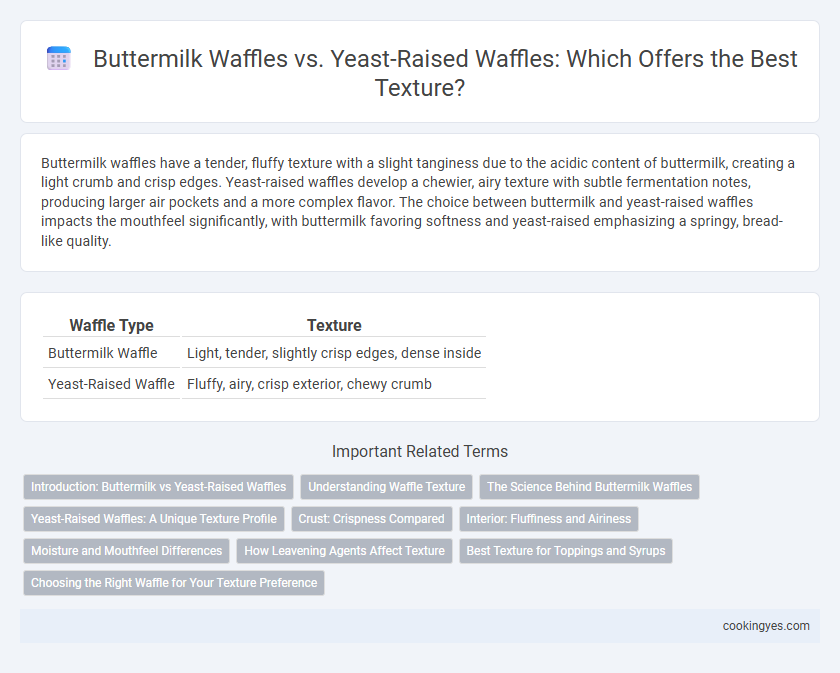 Buttermilk Waffles vs. Yeast-Raised Waffles: Which Offers the Best Texture?

Buttermilk waffles have a tender, fluffy texture with a slight tanginess due to the acidic content of buttermilk, creating a light crumb and crisp edges. Yeast-raised waffles develop a chewier, airy texture with subtle fermentation notes, producing larger air pockets and a more complex flavor. The choice between buttermilk and yeast-raised waffles impacts the mouthfeel significantly, with buttermilk favoring softness and yeast-raised emphasizing a springy, bread-like quality.

| Waffle Type | Texture |
|---|---|
| Buttermilk Waffle | Light, tender, slightly crisp edges, dense inside |
| Yeast-Raised Waffle | Fluffy, airy, crisp exterior, chewy crumb |

Important Related Terms

Introduction: Buttermilk vs Yeast-Raised Waffles
Understanding Waffle Texture
The Science Behind Buttermilk Waffles
Yeast-Raised Waffles: A Unique Texture Profile
Crust: Crispness Compared
Interior: Fluffiness and Airiness
Moisture and Mouthfeel Differences
How Leavening Agents Affect Texture
Best Texture for Toppings and Syrups
Choosing the Right Waffle for Your Texture Preference

cookingyes.com