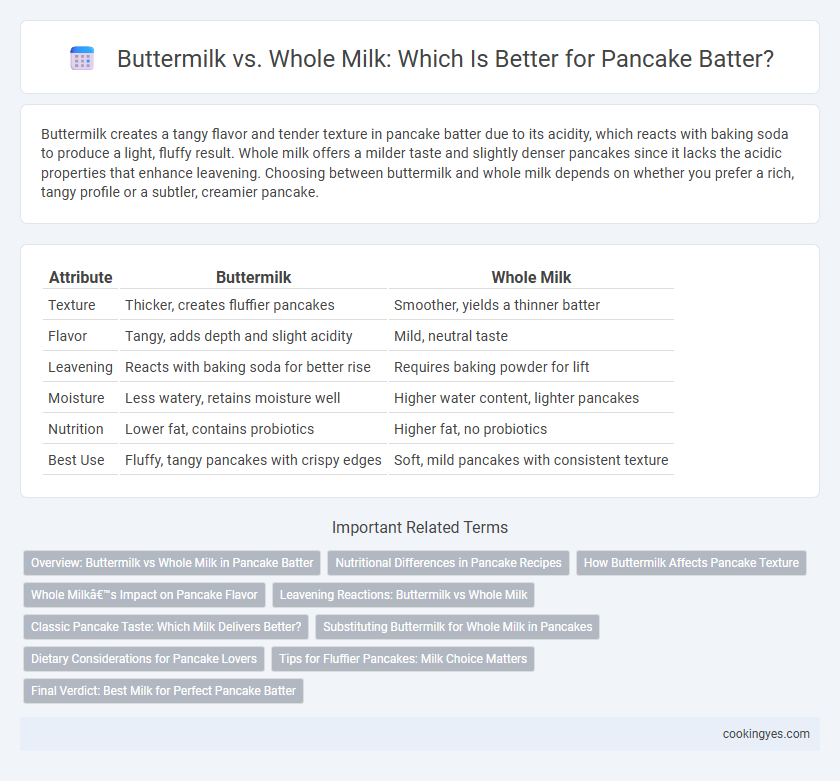 Buttermilk vs. Whole Milk: Which Is Better for Pancake Batter?

Buttermilk creates a tangy flavor and tender texture in pancake batter due to its acidity, which reacts with baking soda to produce a light, fluffy result. Whole milk offers a milder taste and slightly denser pancakes since it lacks the acidic properties that enhance leavening. Choosing between buttermilk and whole milk depends on whether you prefer a rich, tangy profile or a subtler, creamier pancake.

| Attribute | Buttermilk | Whole Milk |
|---|---|---|
| Texture | Thicker, creates fluffier pancakes | Smoother, yields a thinner batter |
| Flavor | Tangy, adds depth and slight acidity | Mild, neutral taste |
| Leavening | Reacts with baking soda for better rise | Requires baking powder for lift |
| Moisture | Less watery, retains moisture well | Higher water content, lighter pancakes |
| Nutrition | Lower fat, contains probiotics | Higher fat, no probiotics |
| Best Use | Fluffy, tangy pancakes with crispy edges | Soft, mild pancakes with consistent texture |

Important Related Terms

Overview: Buttermilk vs Whole Milk in Pancake Batter
Nutritional Differences in Pancake Recipes
How Buttermilk Affects Pancake Texture
Whole Milkâ€™s Impact on Pancake Flavor
Leavening Reactions: Buttermilk vs Whole Milk
Classic Pancake Taste: Which Milk Delivers Better?
Substituting Buttermilk for Whole Milk in Pancakes
Dietary Considerations for Pancake Lovers
Tips for Fluffier Pancakes: Milk Choice Matters
Final Verdict: Best Milk for Perfect Pancake Batter

cookingyes.com