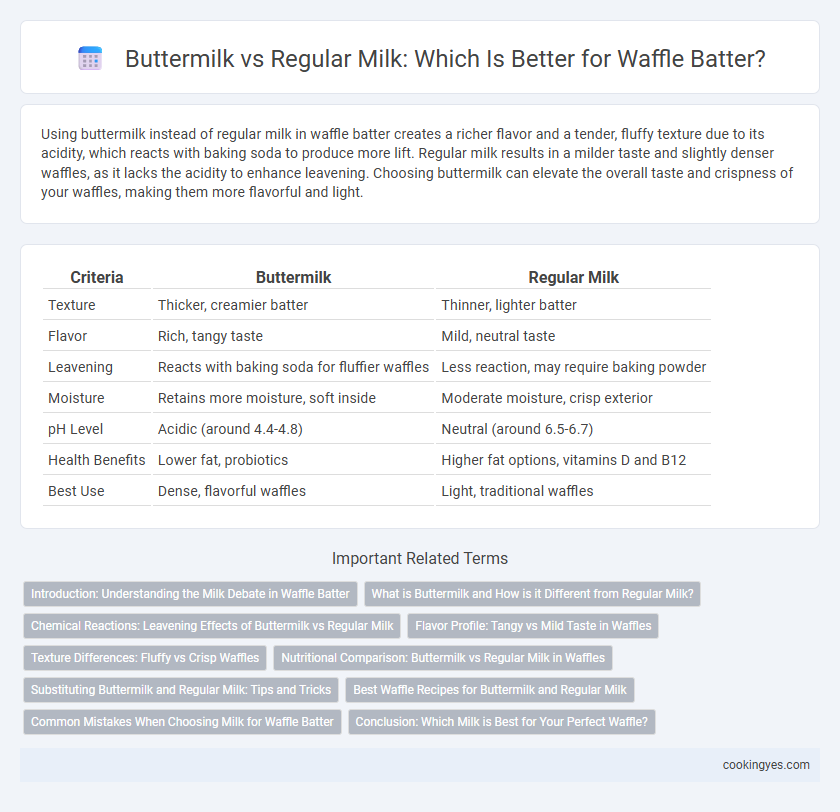 Buttermilk vs Regular Milk: Which Is Better for Waffle Batter?

Using buttermilk instead of regular milk in waffle batter creates a richer flavor and a tender, fluffy texture due to its acidity, which reacts with baking soda to produce more lift. Regular milk results in a milder taste and slightly denser waffles, as it lacks the acidity to enhance leavening. Choosing buttermilk can elevate the overall taste and crispness of your waffles, making them more flavorful and light.

| Criteria | Buttermilk | Regular Milk |
|---|---|---|
| Texture | Thicker, creamier batter | Thinner, lighter batter |
| Flavor | Rich, tangy taste | Mild, neutral taste |
| Leavening | Reacts with baking soda for fluffier waffles | Less reaction, may require baking powder |
| Moisture | Retains more moisture, soft inside | Moderate moisture, crisp exterior |
| pH Level | Acidic (around 4.4-4.8) | Neutral (around 6.5-6.7) |
| Health Benefits | Lower fat, probiotics | Higher fat options, vitamins D and B12 |
| Best Use | Dense, flavorful waffles | Light, traditional waffles |

Important Related Terms

Introduction: Understanding the Milk Debate in Waffle Batter
What is Buttermilk and How is it Different from Regular Milk?
Chemical Reactions: Leavening Effects of Buttermilk vs Regular Milk
Flavor Profile: Tangy vs Mild Taste in Waffles
Texture Differences: Fluffy vs Crisp Waffles
Nutritional Comparison: Buttermilk vs Regular Milk in Waffles
Substituting Buttermilk and Regular Milk: Tips and Tricks
Best Waffle Recipes for Buttermilk and Regular Milk
Common Mistakes When Choosing Milk for Waffle Batter
Conclusion: Which Milk is Best for Your Perfect Waffle?

cookingyes.com