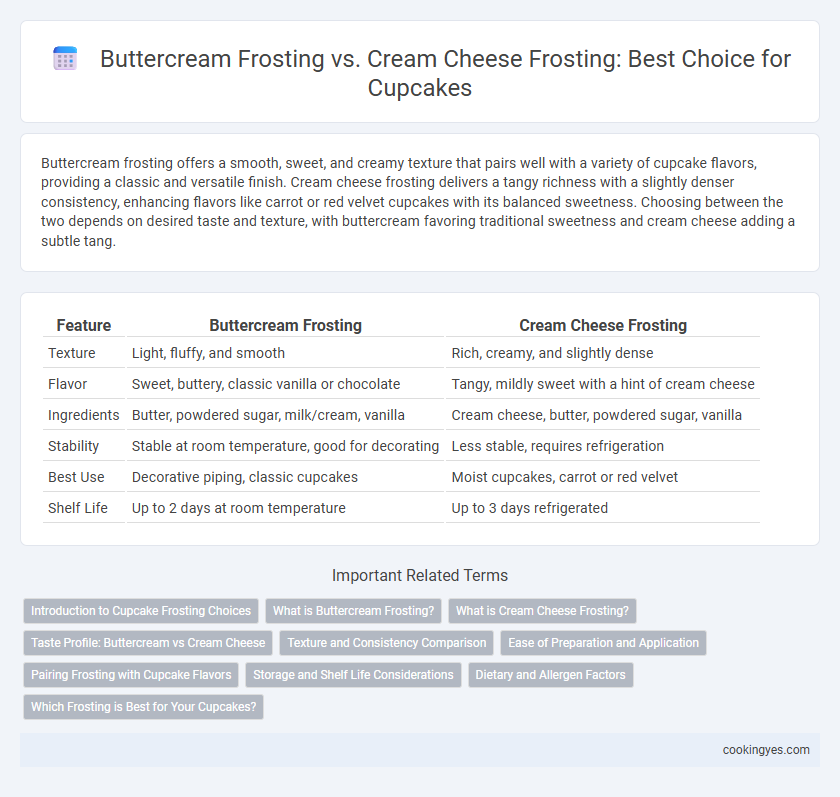 Buttercream Frosting vs. Cream Cheese Frosting: Best Choice for Cupcakes

Buttercream frosting offers a smooth, sweet, and creamy texture that pairs well with a variety of cupcake flavors, providing a classic and versatile finish. Cream cheese frosting delivers a tangy richness with a slightly denser consistency, enhancing flavors like carrot or red velvet cupcakes with its balanced sweetness. Choosing between the two depends on desired taste and texture, with buttercream favoring traditional sweetness and cream cheese adding a subtle tang.

| Feature | Buttercream Frosting | Cream Cheese Frosting |
|---|---|---|
| Texture | Light, fluffy, and smooth | Rich, creamy, and slightly dense |
| Flavor | Sweet, buttery, classic vanilla or chocolate | Tangy, mildly sweet with a hint of cream cheese |
| Ingredients | Butter, powdered sugar, milk/cream, vanilla | Cream cheese, butter, powdered sugar, vanilla |
| Stability | Stable at room temperature, good for decorating | Less stable, requires refrigeration |
| Best Use | Decorative piping, classic cupcakes | Moist cupcakes, carrot or red velvet |
| Shelf Life | Up to 2 days at room temperature | Up to 3 days refrigerated |

Important Related Terms

Introduction to Cupcake Frosting Choices
What is Buttercream Frosting?
What is Cream Cheese Frosting?
Taste Profile: Buttercream vs Cream Cheese
Texture and Consistency Comparison
Ease of Preparation and Application
Pairing Frosting with Cupcake Flavors
Storage and Shelf Life Considerations
Dietary and Allergen Factors
Which Frosting is Best for Your Cupcakes?

cookingyes.com