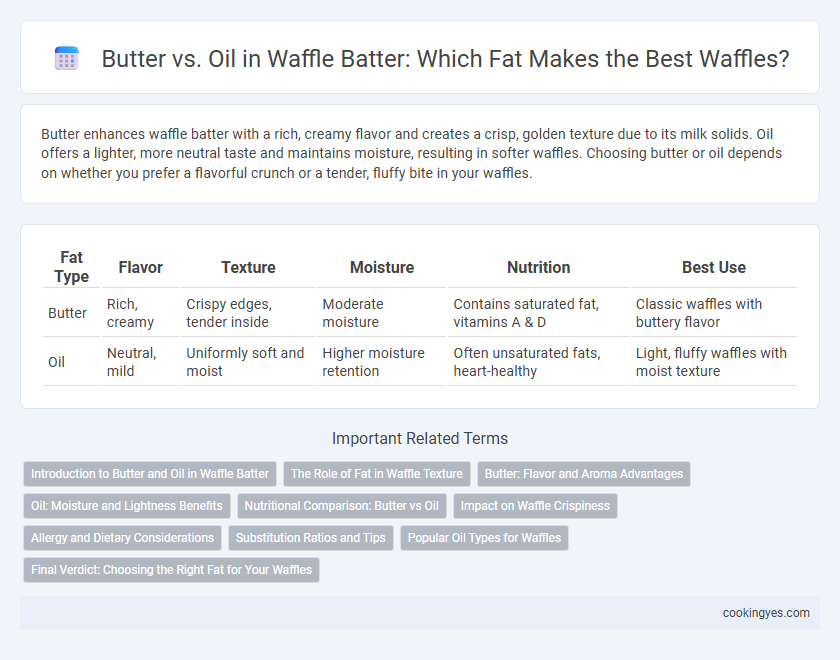 Butter vs. Oil in Waffle Batter: Which Fat Makes the Best Waffles?

Butter enhances waffle batter with a rich, creamy flavor and creates a crisp, golden texture due to its milk solids. Oil offers a lighter, more neutral taste and maintains moisture, resulting in softer waffles. Choosing butter or oil depends on whether you prefer a flavorful crunch or a tender, fluffy bite in your waffles.

| Fat Type | Flavor | Texture | Moisture | Nutrition | Best Use |
|---|---|---|---|---|---|
| Butter | Rich, creamy | Crispy edges, tender inside | Moderate moisture | Contains saturated fat, vitamins A & D | Classic waffles with buttery flavor |
| Oil | Neutral, mild | Uniformly soft and moist | Higher moisture retention | Often unsaturated fats, heart-healthy | Light, fluffy waffles with moist texture |

Important Related Terms

Introduction to Butter and Oil in Waffle Batter
The Role of Fat in Waffle Texture
Butter: Flavor and Aroma Advantages
Oil: Moisture and Lightness Benefits
Nutritional Comparison: Butter vs Oil
Impact on Waffle Crispiness
Allergy and Dietary Considerations
Substitution Ratios and Tips
Popular Oil Types for Waffles
Final Verdict: Choosing the Right Fat for Your Waffles

cookingyes.com