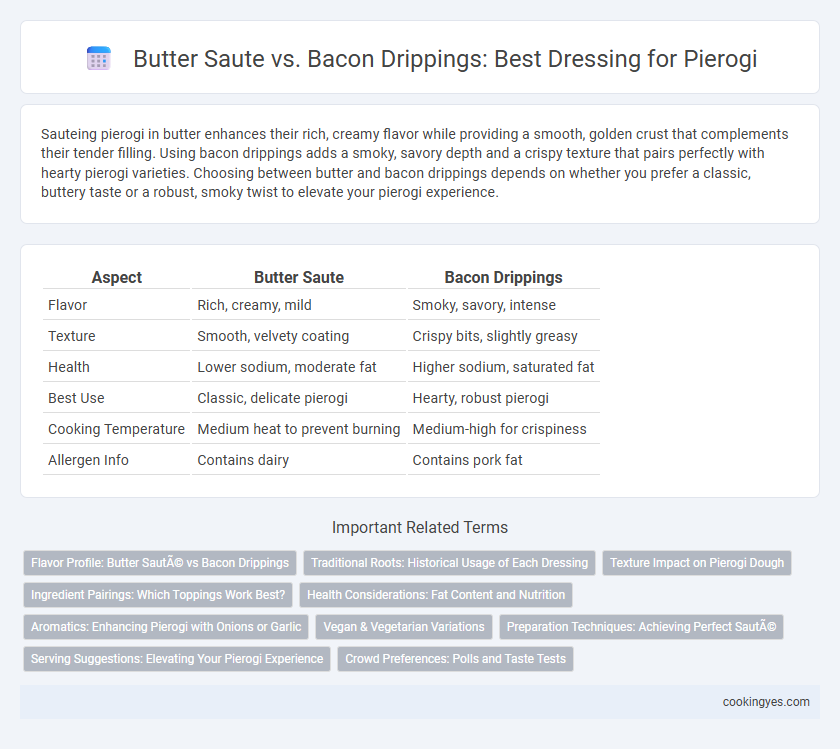 Butter Saute vs. Bacon Drippings: Best Dressing for Pierogi

Sauteing pierogi in butter enhances their rich, creamy flavor while providing a smooth, golden crust that complements their tender filling. Using bacon drippings adds a smoky, savory depth and a crispy texture that pairs perfectly with hearty pierogi varieties. Choosing between butter and bacon drippings depends on whether you prefer a classic, buttery taste or a robust, smoky twist to elevate your pierogi experience.

| Aspect | Butter Saute | Bacon Drippings |
|---|---|---|
| Flavor | Rich, creamy, mild | Smoky, savory, intense |
| Texture | Smooth, velvety coating | Crispy bits, slightly greasy |
| Health | Lower sodium, moderate fat | Higher sodium, saturated fat |
| Best Use | Classic, delicate pierogi | Hearty, robust pierogi |
| Cooking Temperature | Medium heat to prevent burning | Medium-high for crispiness |
| Allergen Info | Contains dairy | Contains pork fat |

Important Related Terms

Flavor Profile: Butter SautÃ© vs Bacon Drippings
Traditional Roots: Historical Usage of Each Dressing
Texture Impact on Pierogi Dough
Ingredient Pairings: Which Toppings Work Best?
Health Considerations: Fat Content and Nutrition
Aromatics: Enhancing Pierogi with Onions or Garlic
Vegan & Vegetarian Variations
Preparation Techniques: Achieving Perfect SautÃ©
Serving Suggestions: Elevating Your Pierogi Experience
Crowd Preferences: Polls and Taste Tests

cookingyes.com