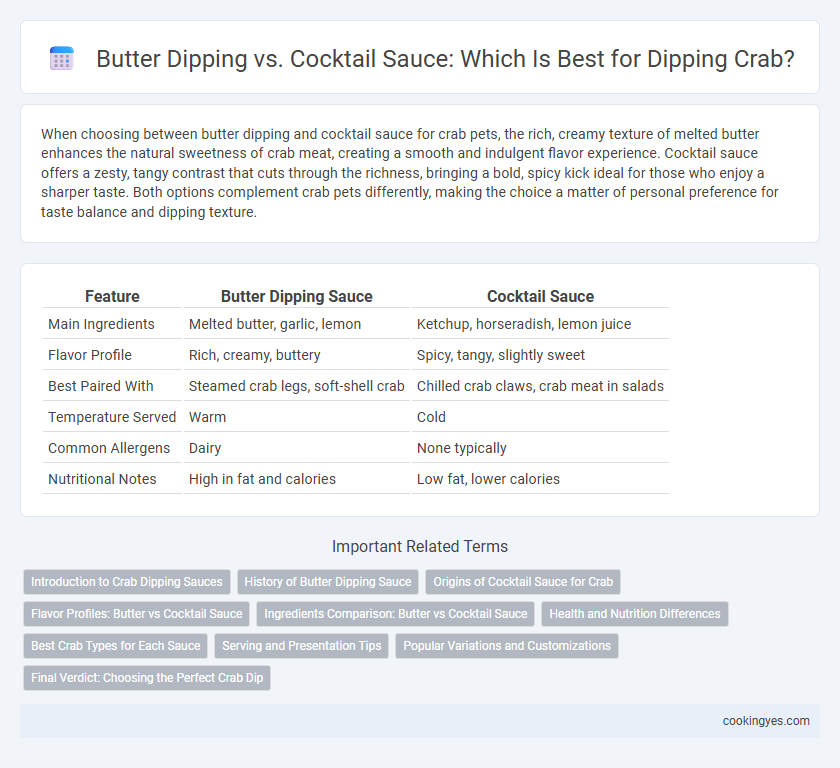 Butter Dipping vs. Cocktail Sauce: Which Is Best for Dipping Crab?

When choosing between butter dipping and cocktail sauce for crab pets, the rich, creamy texture of melted butter enhances the natural sweetness of crab meat, creating a smooth and indulgent flavor experience. Cocktail sauce offers a zesty, tangy contrast that cuts through the richness, bringing a bold, spicy kick ideal for those who enjoy a sharper taste. Both options complement crab pets differently, making the choice a matter of personal preference for taste balance and dipping texture.

| Feature | Butter Dipping Sauce | Cocktail Sauce |
|---|---|---|
| Main Ingredients | Melted butter, garlic, lemon | Ketchup, horseradish, lemon juice |
| Flavor Profile | Rich, creamy, buttery | Spicy, tangy, slightly sweet |
| Best Paired With | Steamed crab legs, soft-shell crab | Chilled crab claws, crab meat in salads |
| Temperature Served | Warm | Cold |
| Common Allergens | Dairy | None typically |
| Nutritional Notes | High in fat and calories | Low fat, lower calories |

Important Related Terms

Introduction to Crab Dipping Sauces
History of Butter Dipping Sauce
Origins of Cocktail Sauce for Crab
Flavor Profiles: Butter vs Cocktail Sauce
Ingredients Comparison: Butter vs Cocktail Sauce
Health and Nutrition Differences
Best Crab Types for Each Sauce
Serving and Presentation Tips
Popular Variations and Customizations
Final Verdict: Choosing the Perfect Crab Dip

cookingyes.com